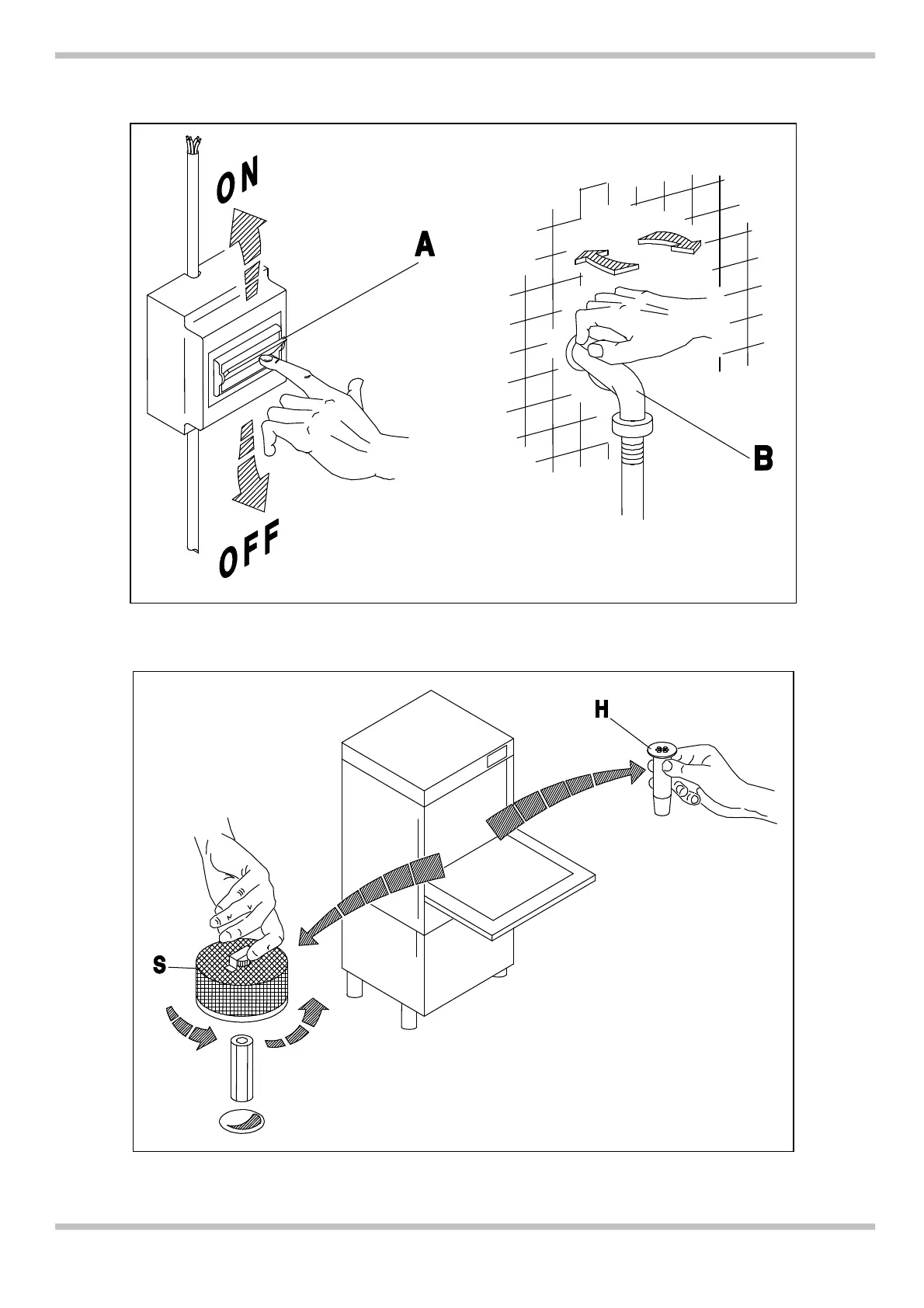 ON

A

B

OFF

H

S