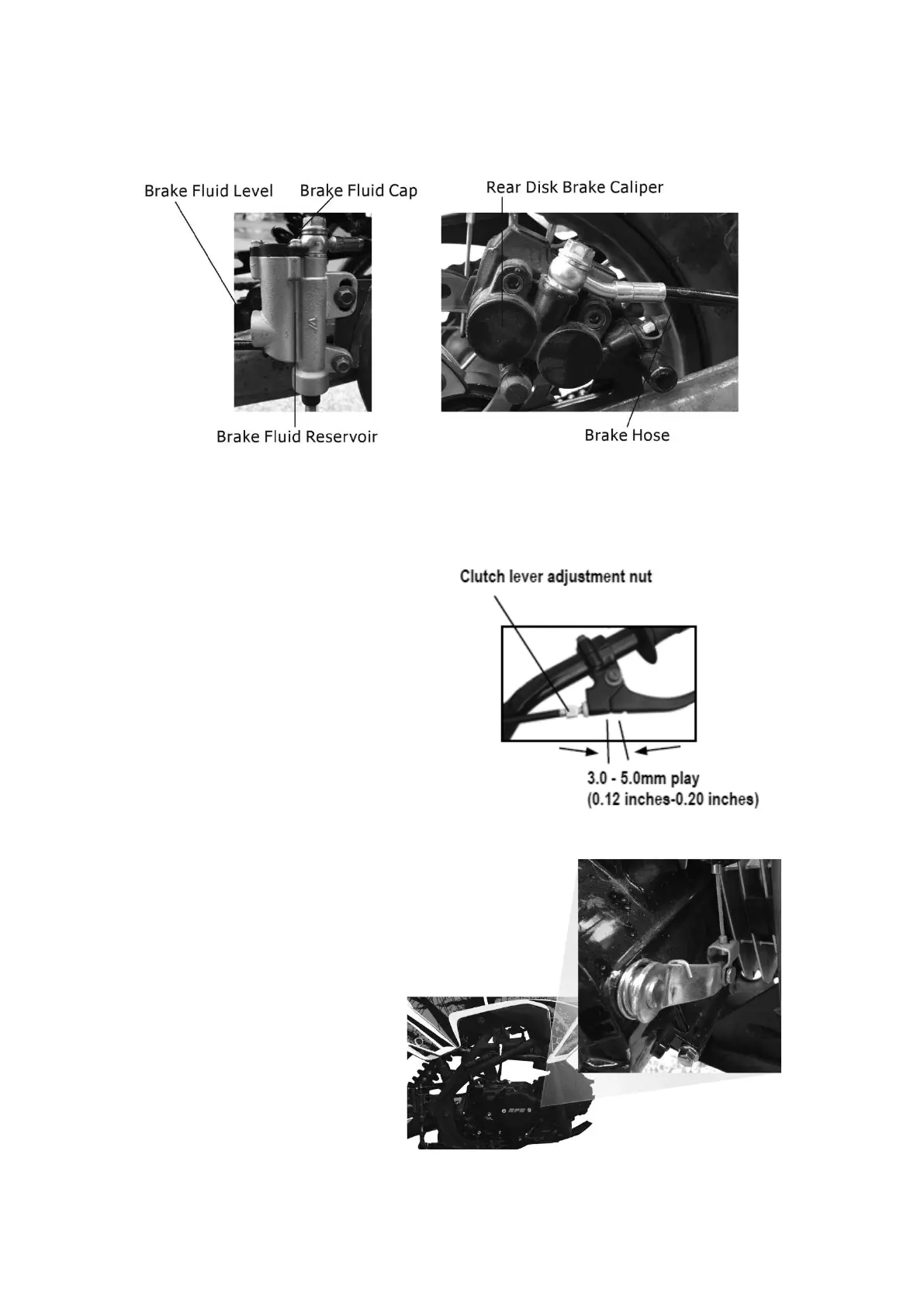 Brake Fluid Level
Brake Fluid Cap
Brake Fluid Reservoir

Rear Disk Brake Caliper
Brake Hose

Clutch lever adjustment nut
3.0 - 5.0mm play
(0.12 inches-0.20 inches)

RPS