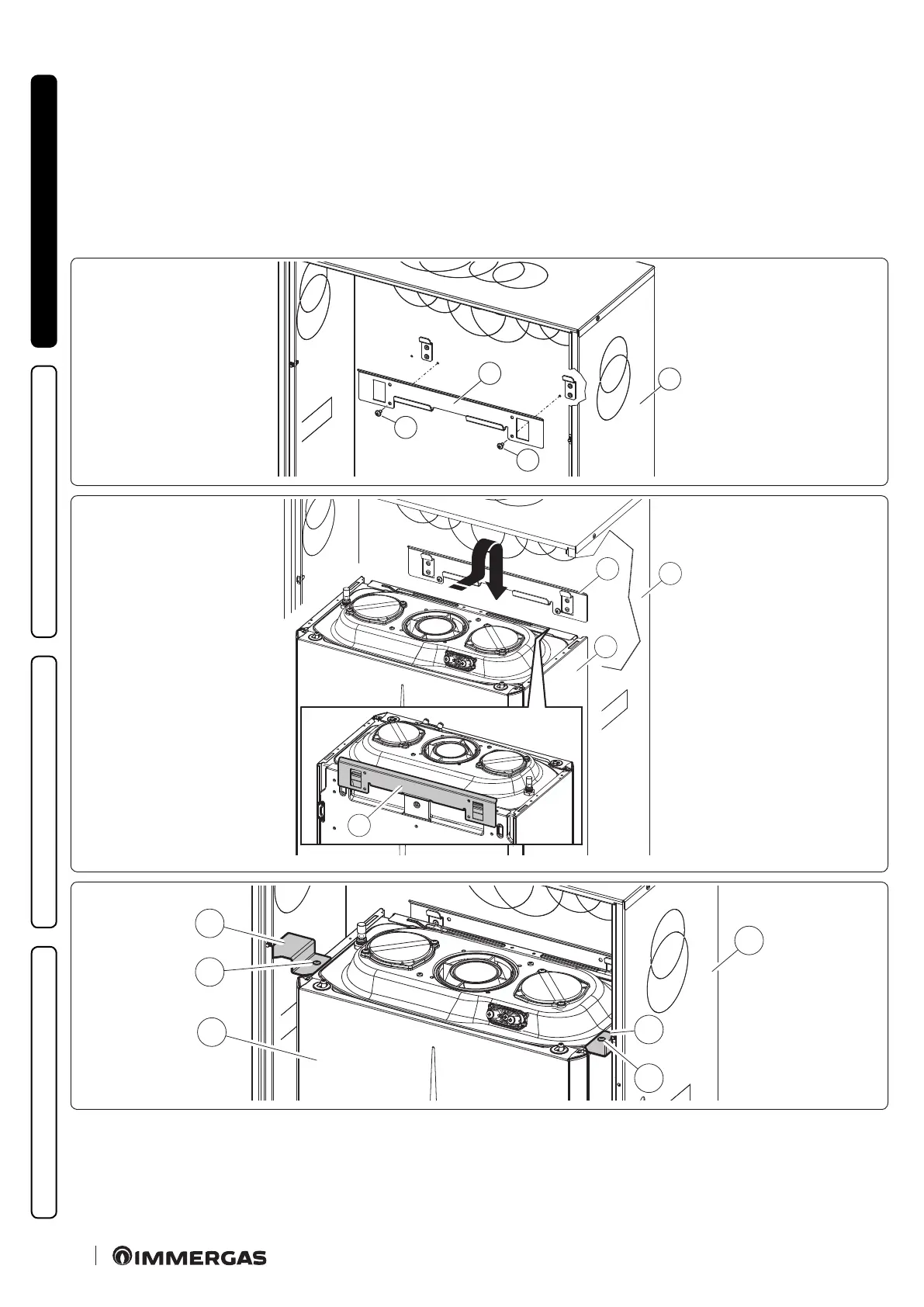 IMMERGAS