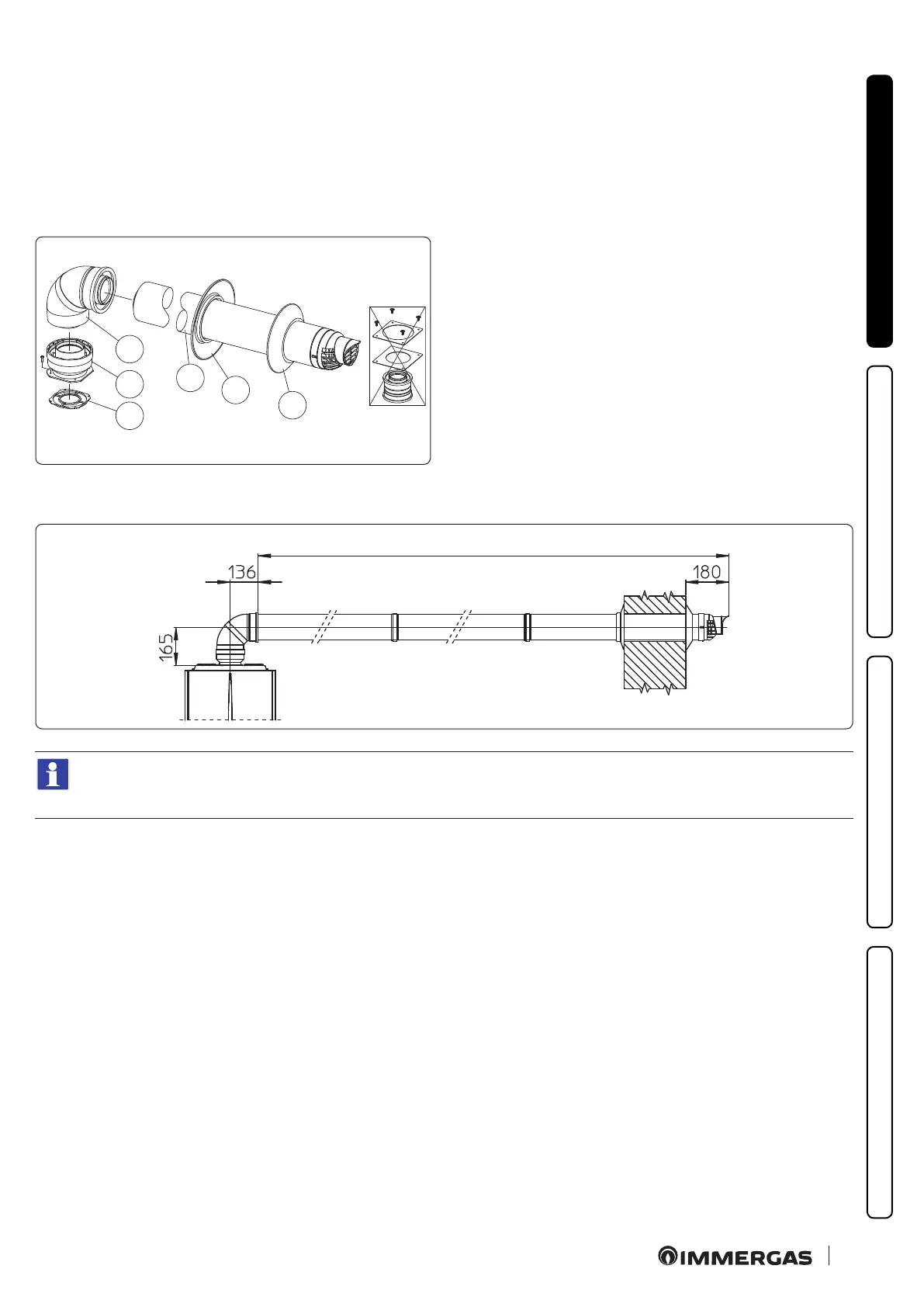 136

180

165

IMMERGAS