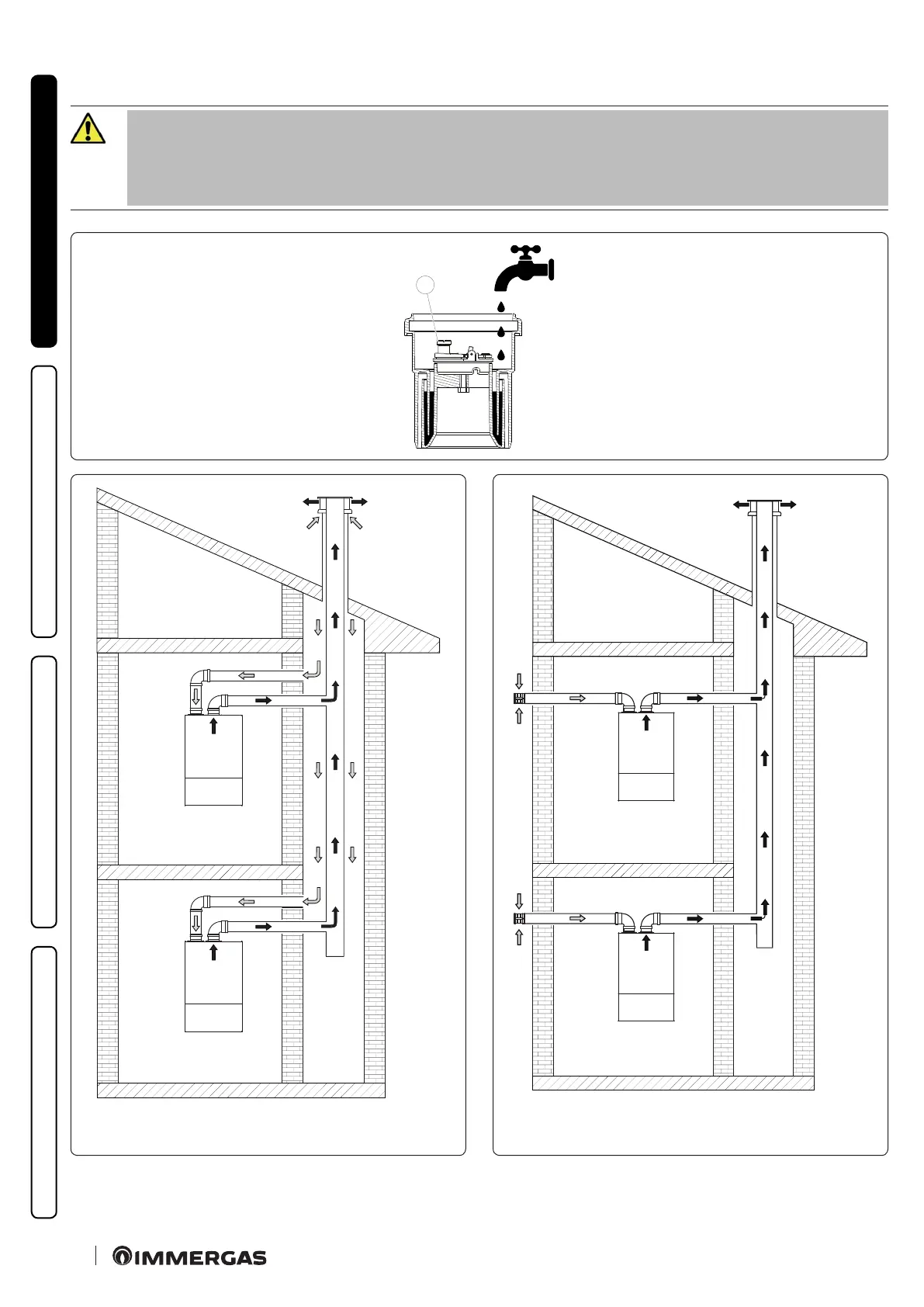 IMMERGAS