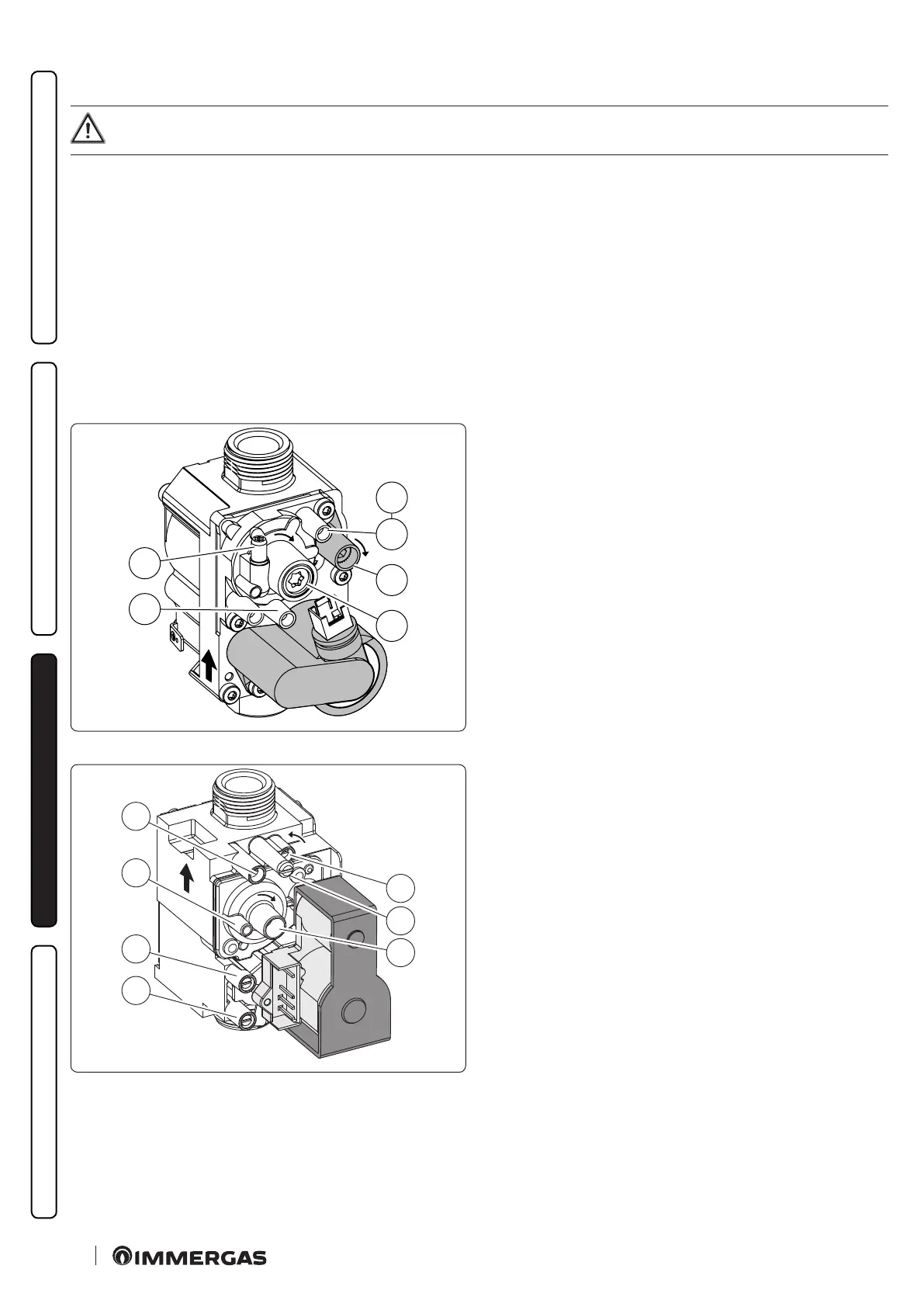 IMMERGAS