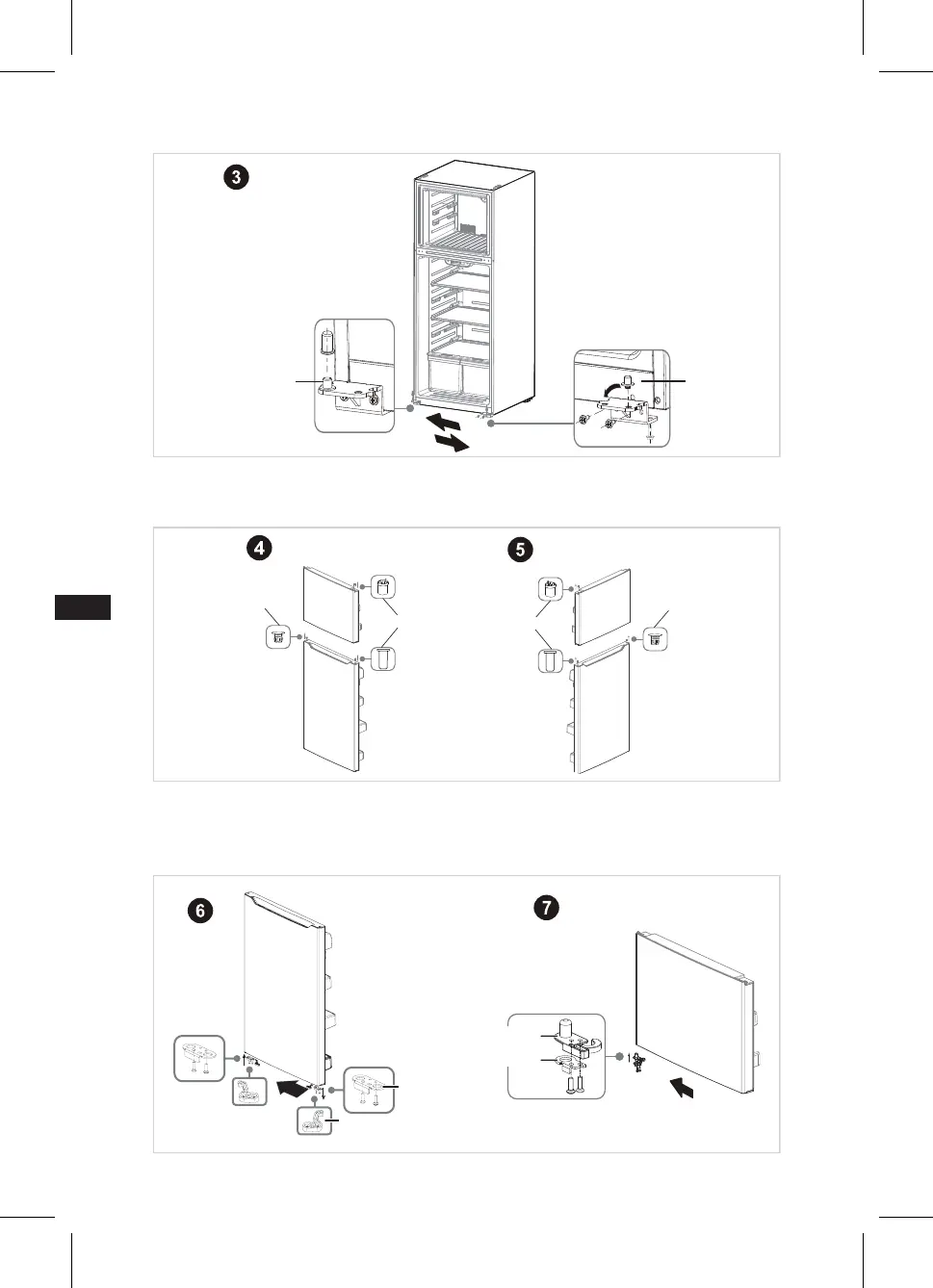 3

4

5

6

7