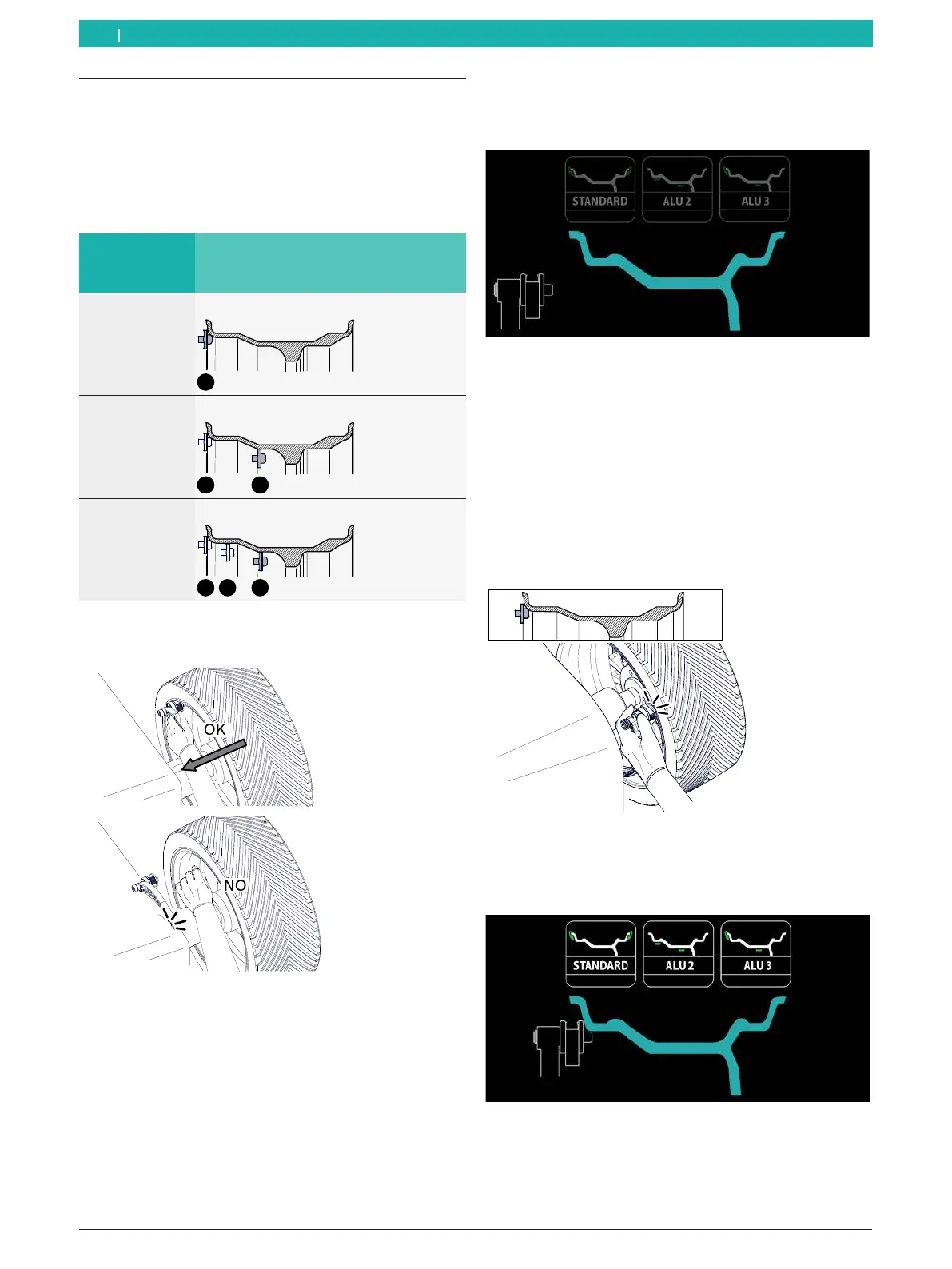 STANDARD

ALU 2

ALU 3

OK

NO

STANDARD

ALU 2

ALU 3