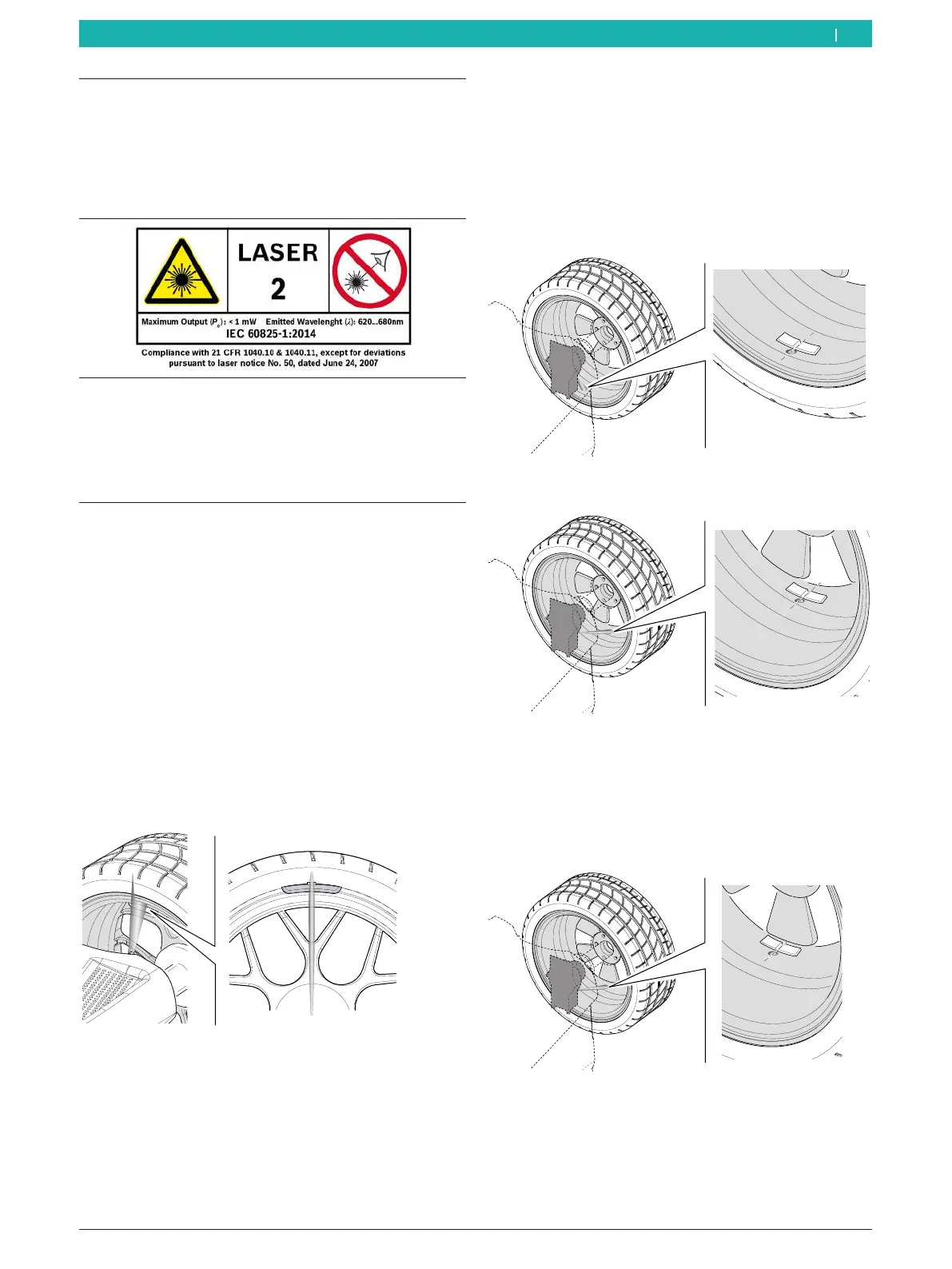 LASER
2

Maximum Output ($P_o$): < 1 mW   Emitted Wavelenght ($\lambda$): 620...680nm
IEC 60825-1:2014

Compliance with 21 CFR 1040.10 & 1040.11, except for deviations pursuant to laser notice No. 50, dated June 24, 2007