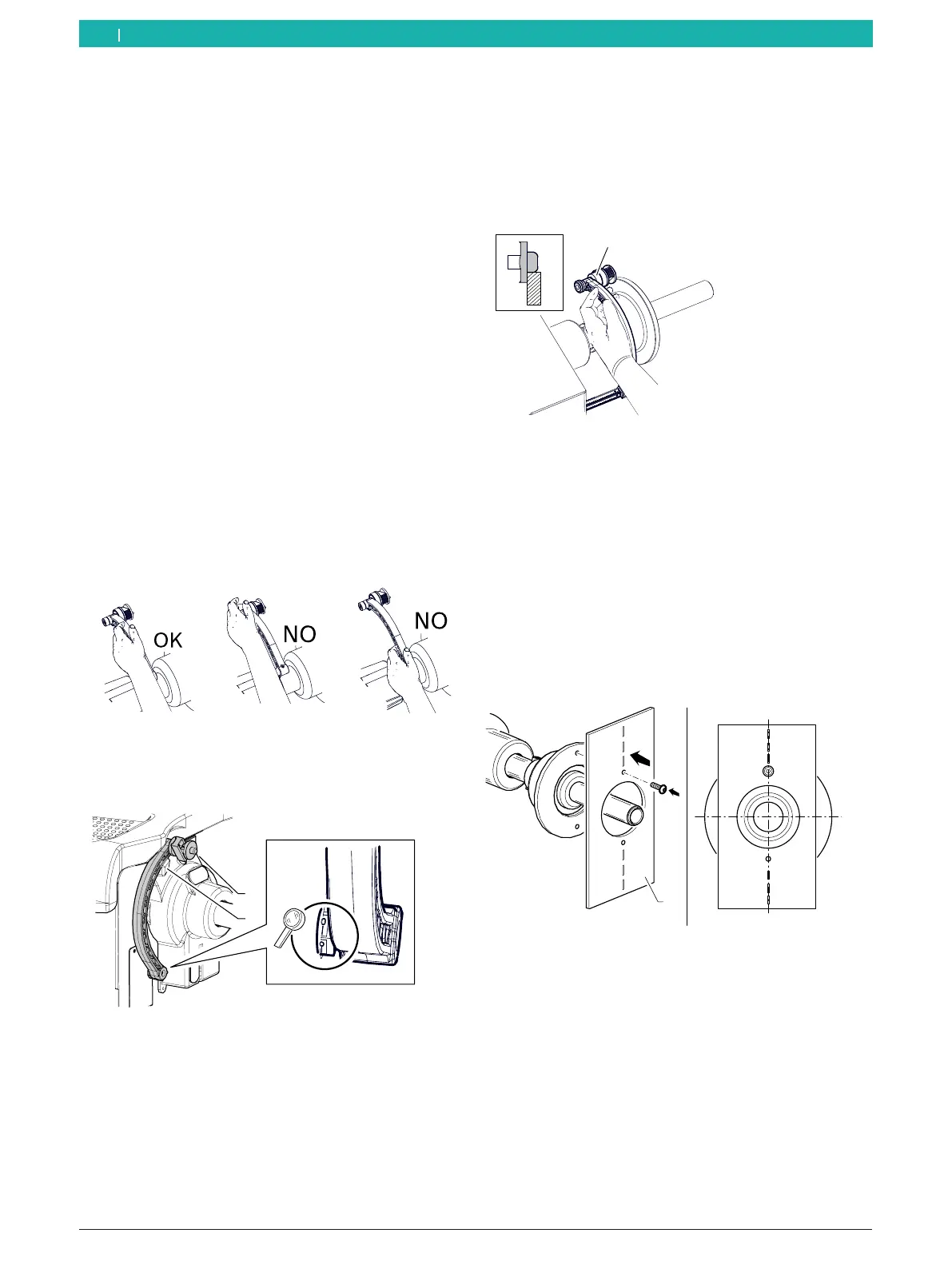 OK

NO

NO