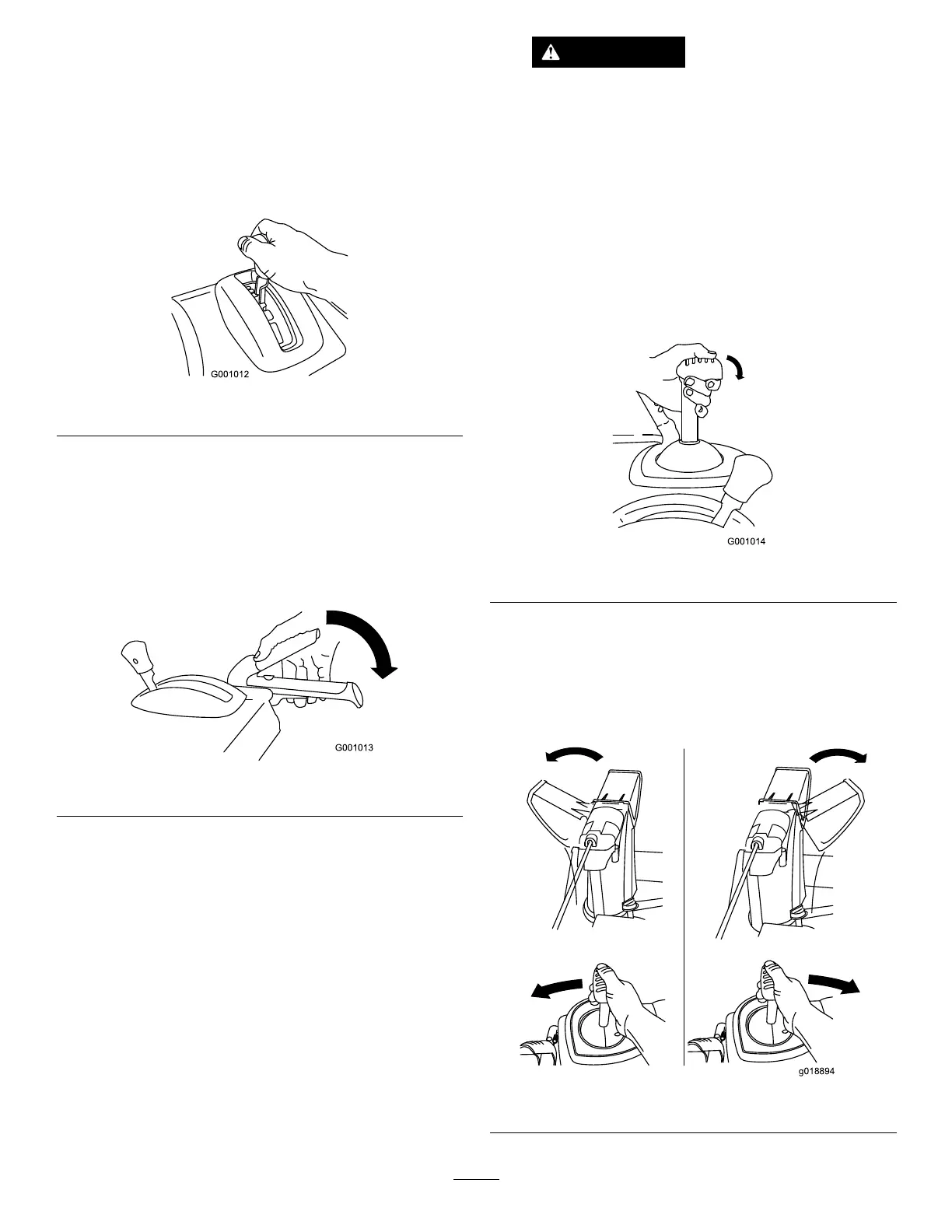 G001012

G001013

G001014

g018894