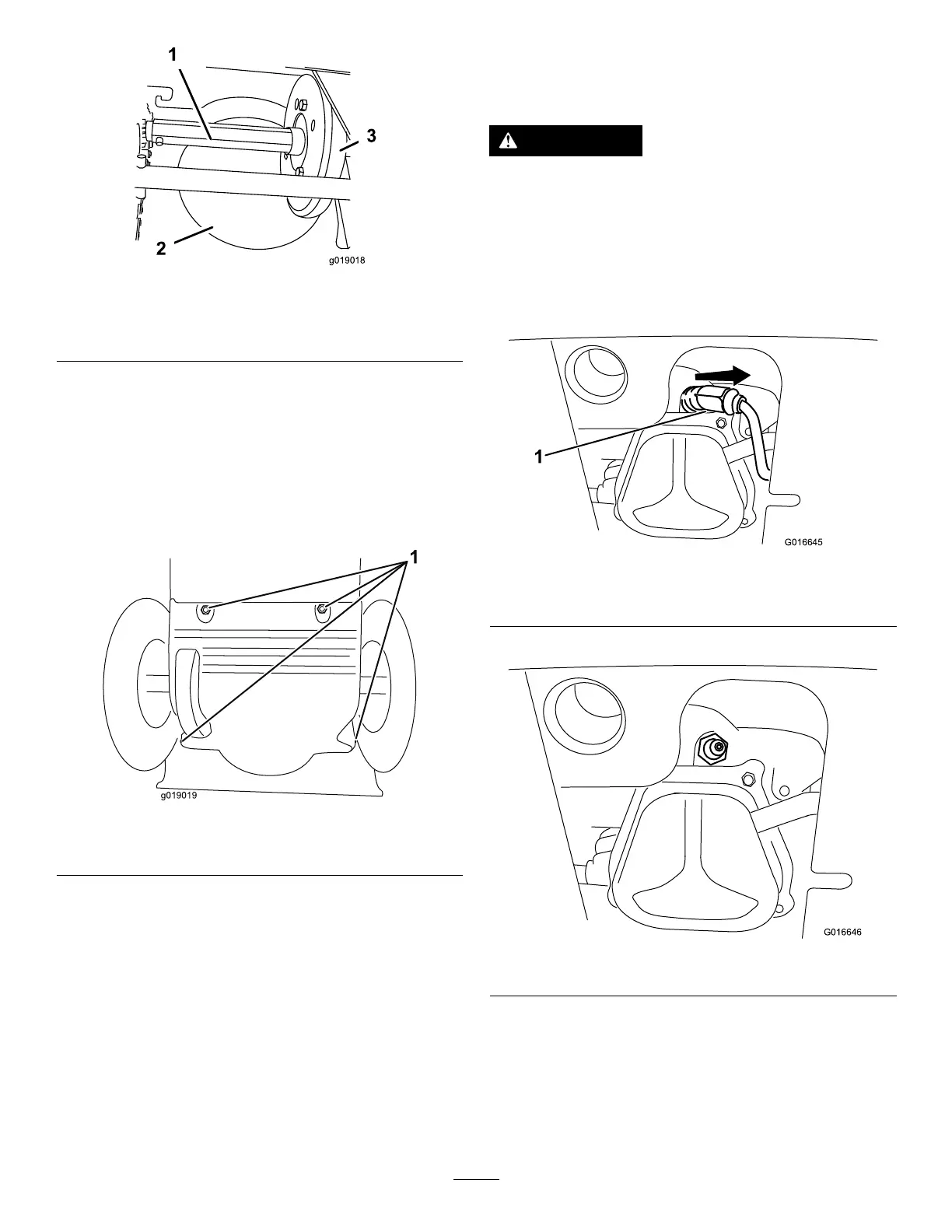 1
3
2
g019018

1
g019019

1
G016645

G016646