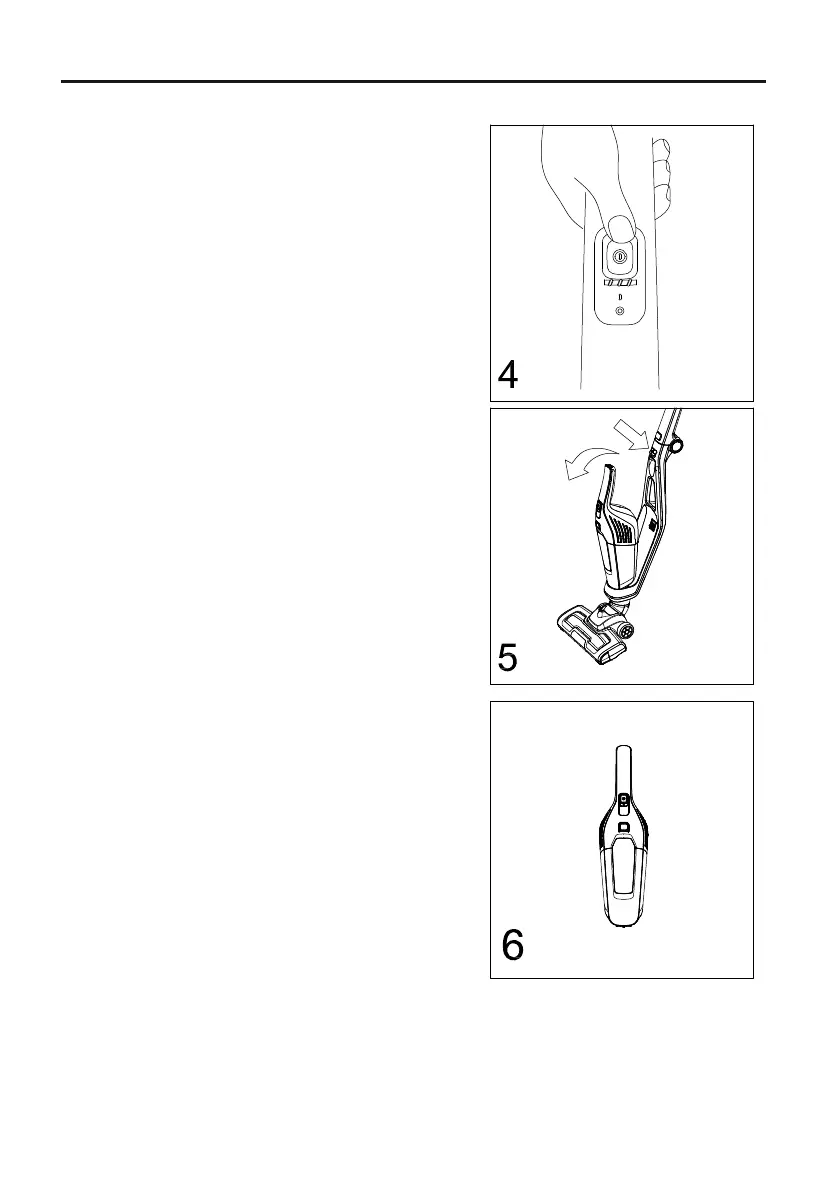 4

5

6