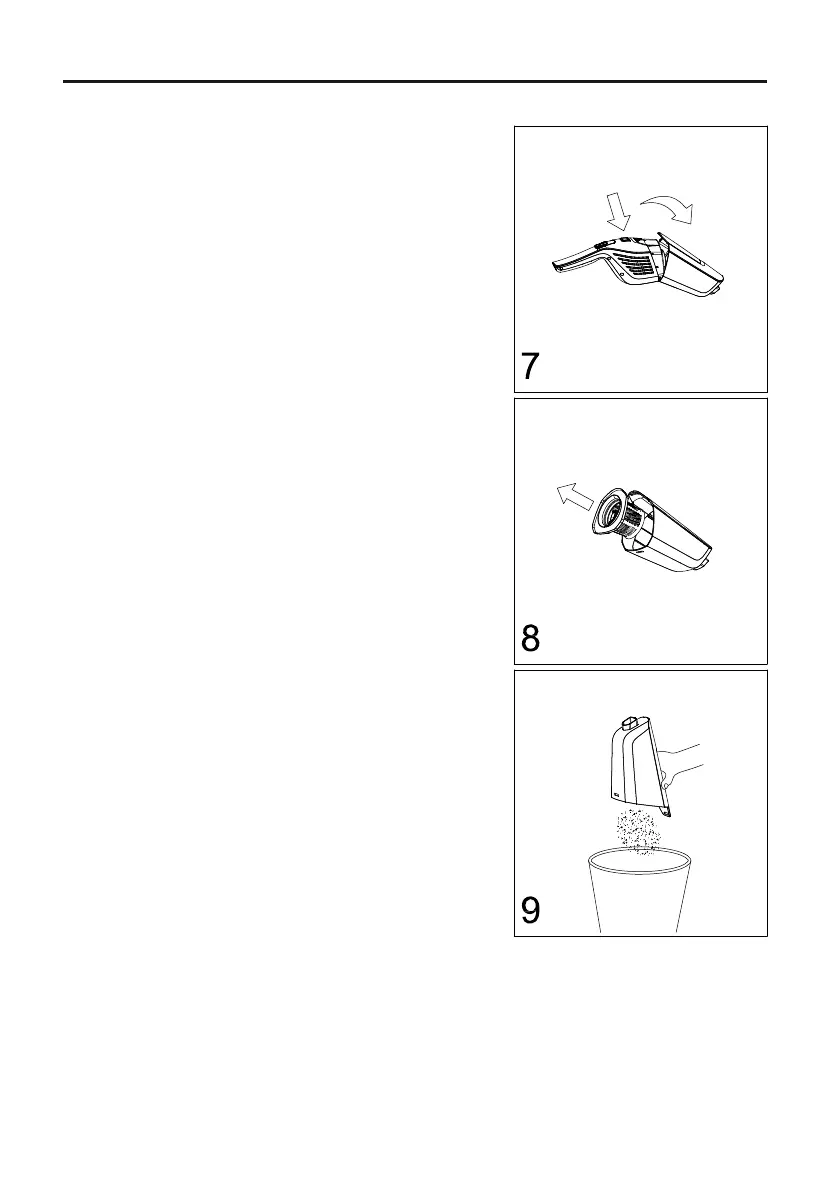 7

8

9