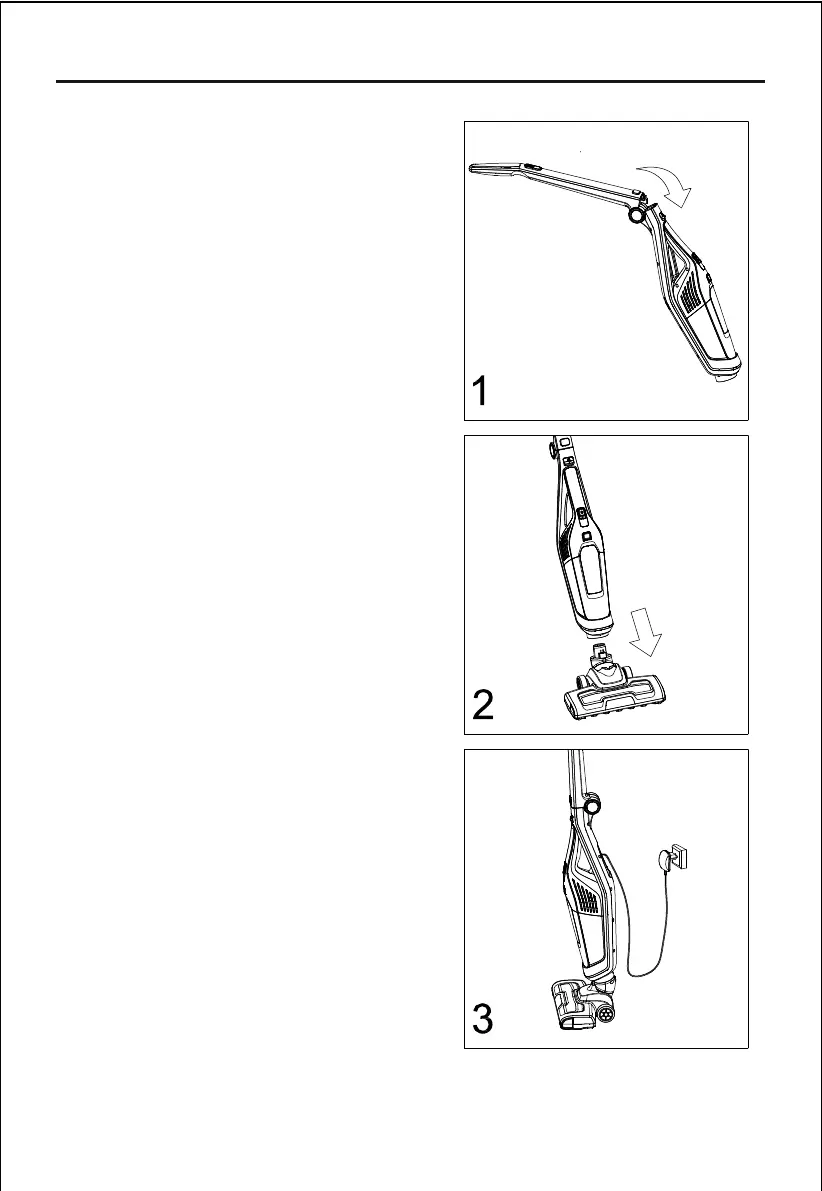 1

2

3