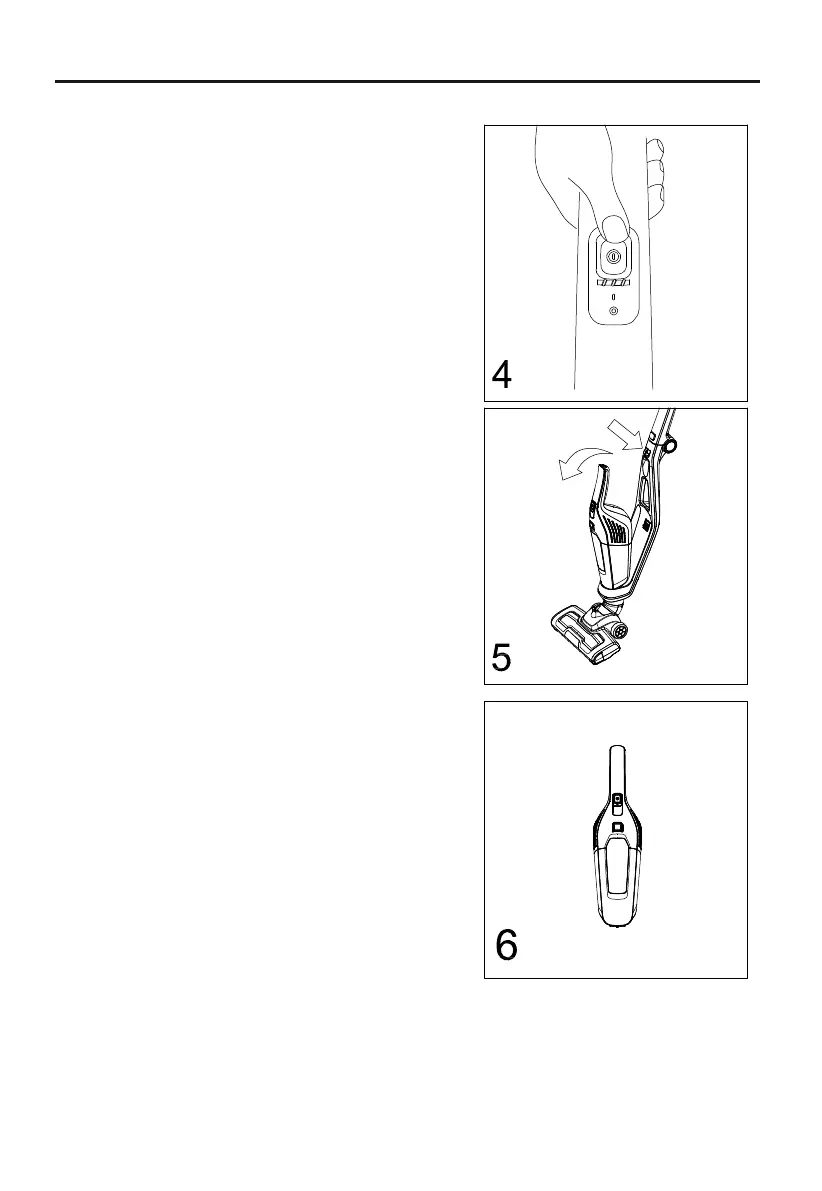 4

5

6