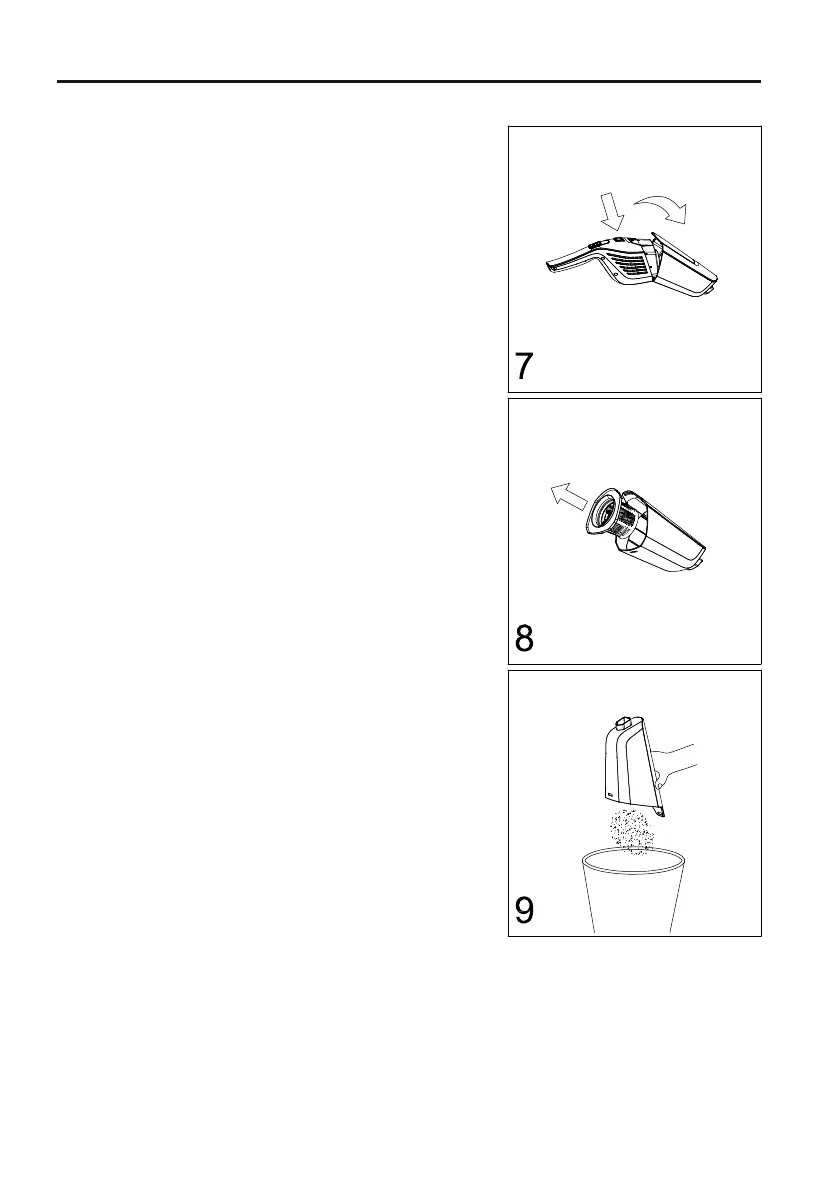 7

8

9