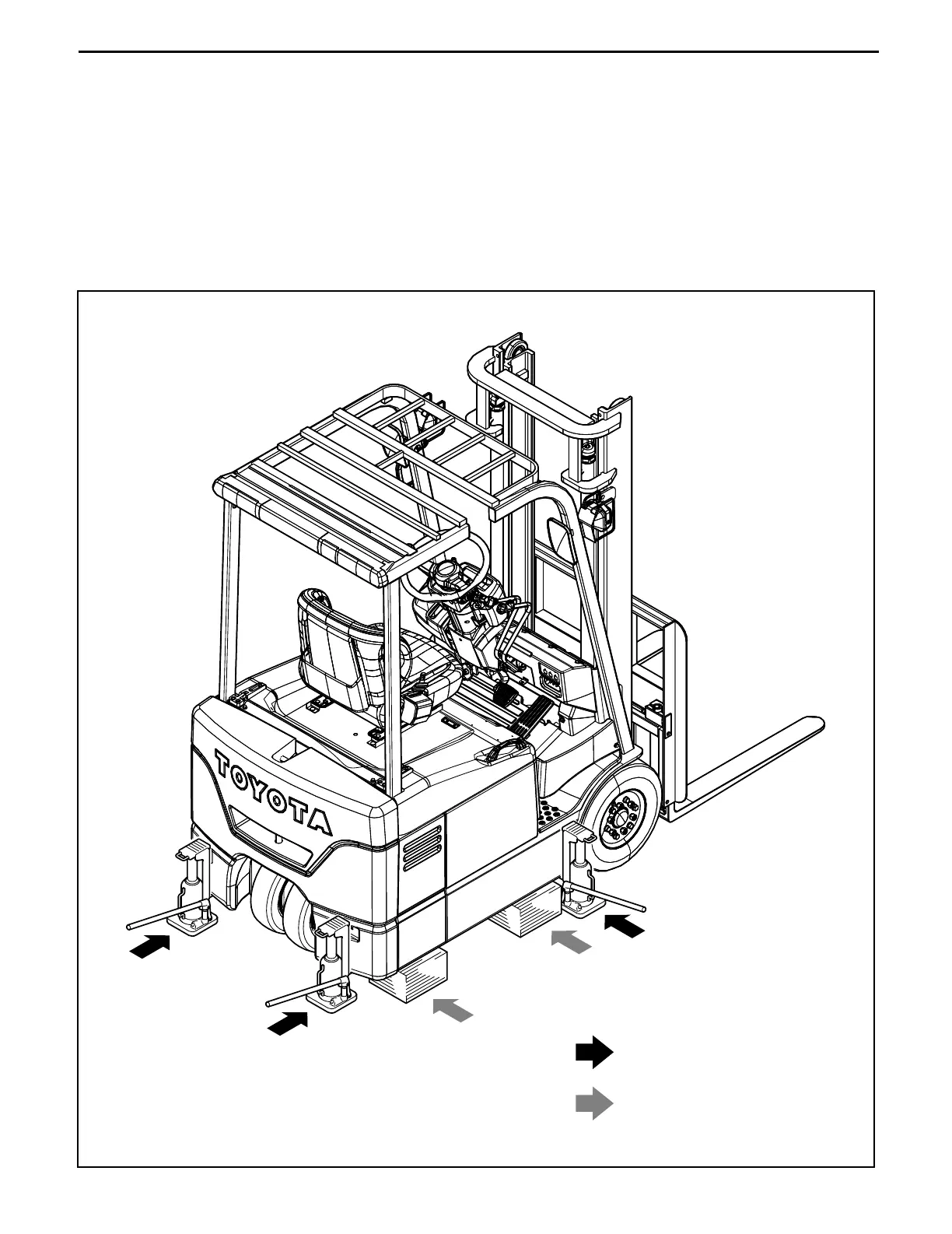 TOYOTA