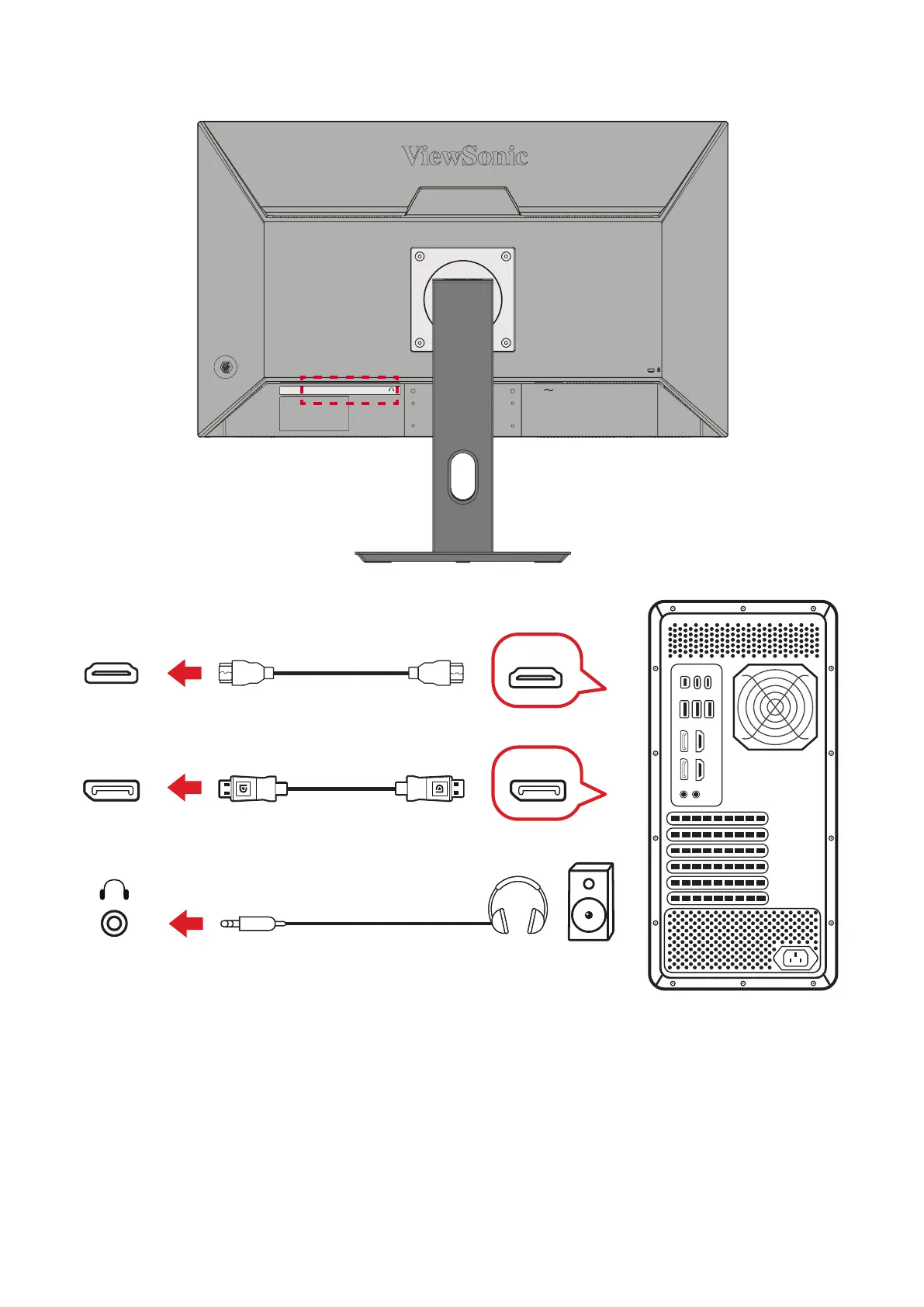 ViewSonic