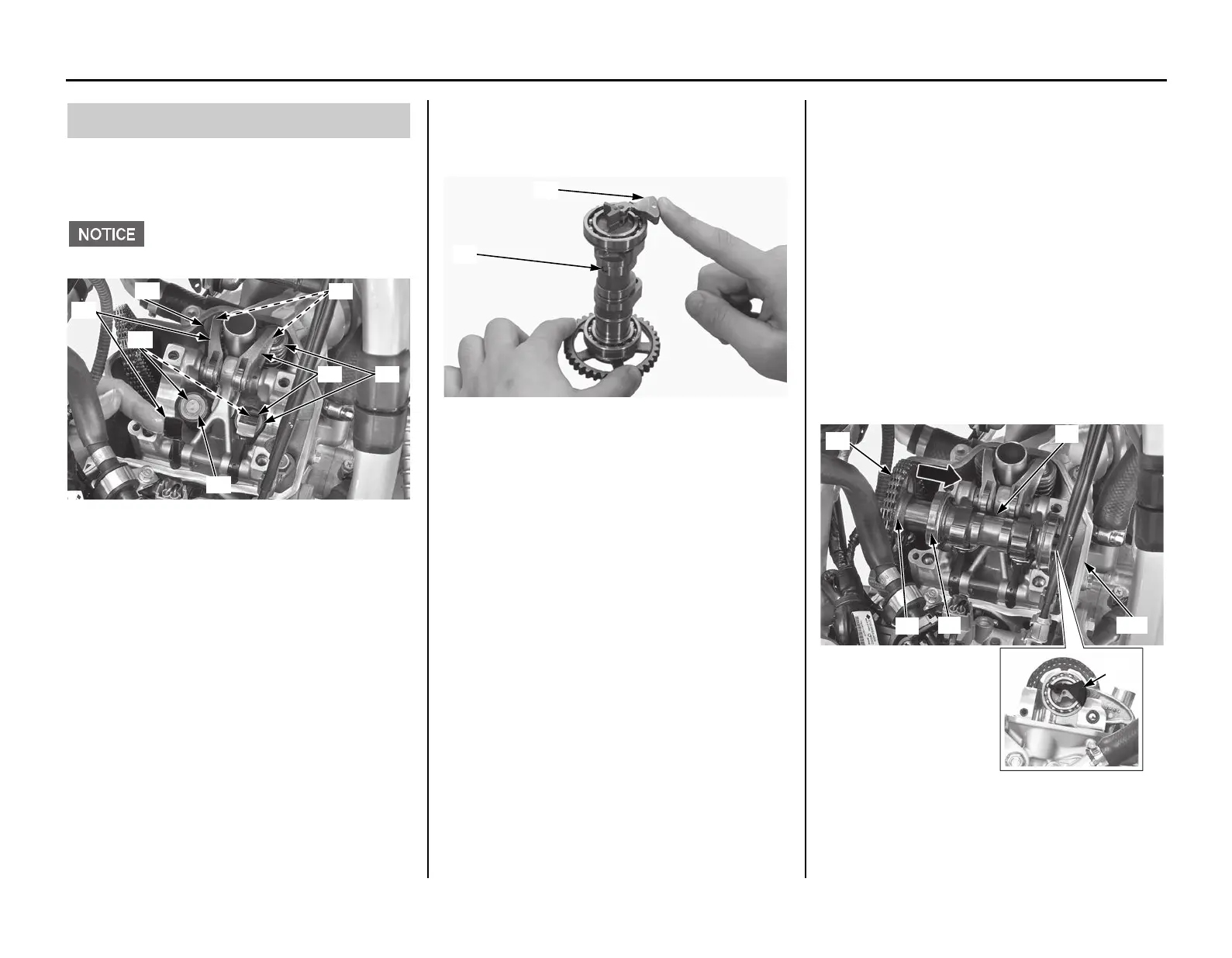 NOTICE