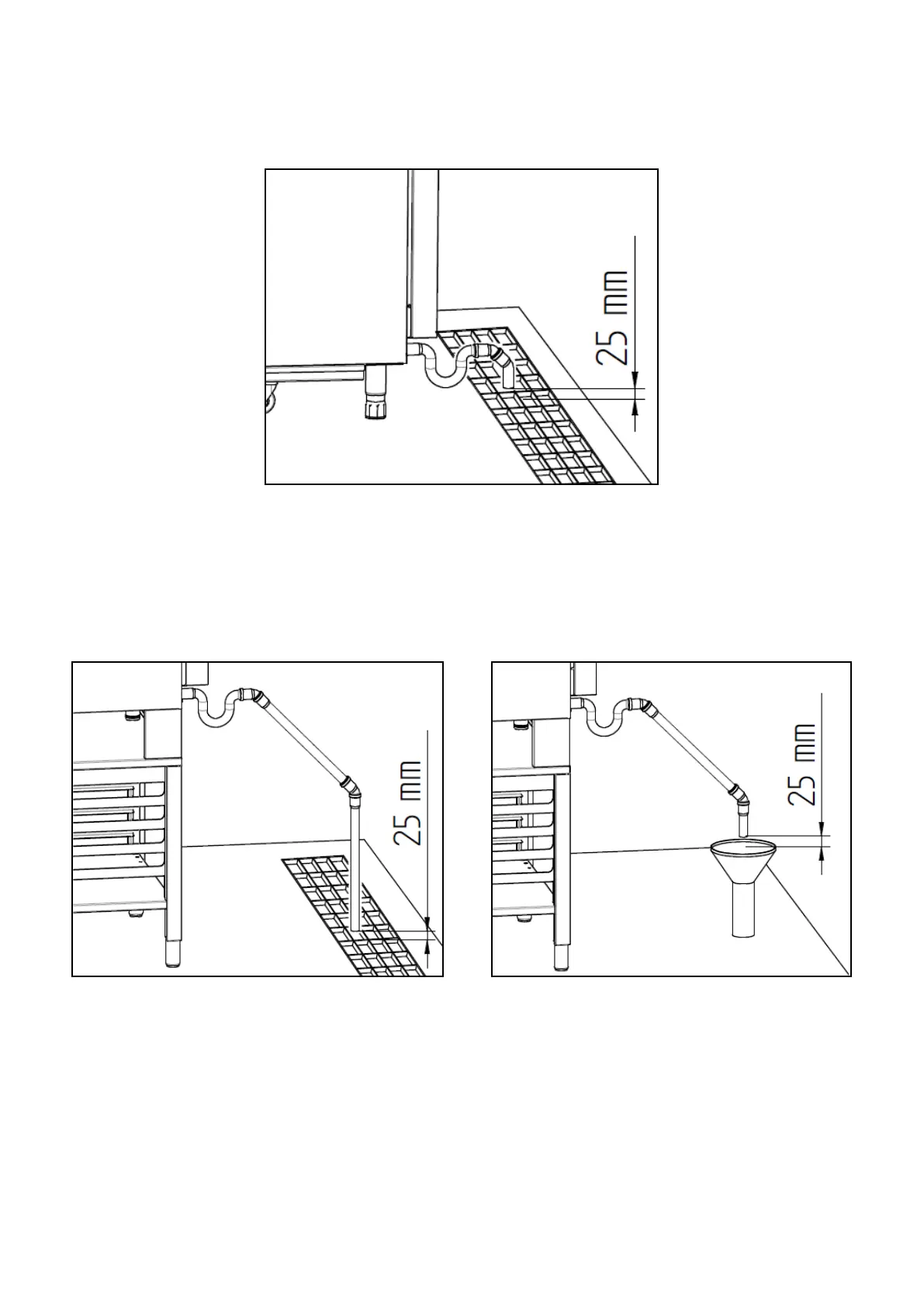 25 mm

25 mm

25 mm