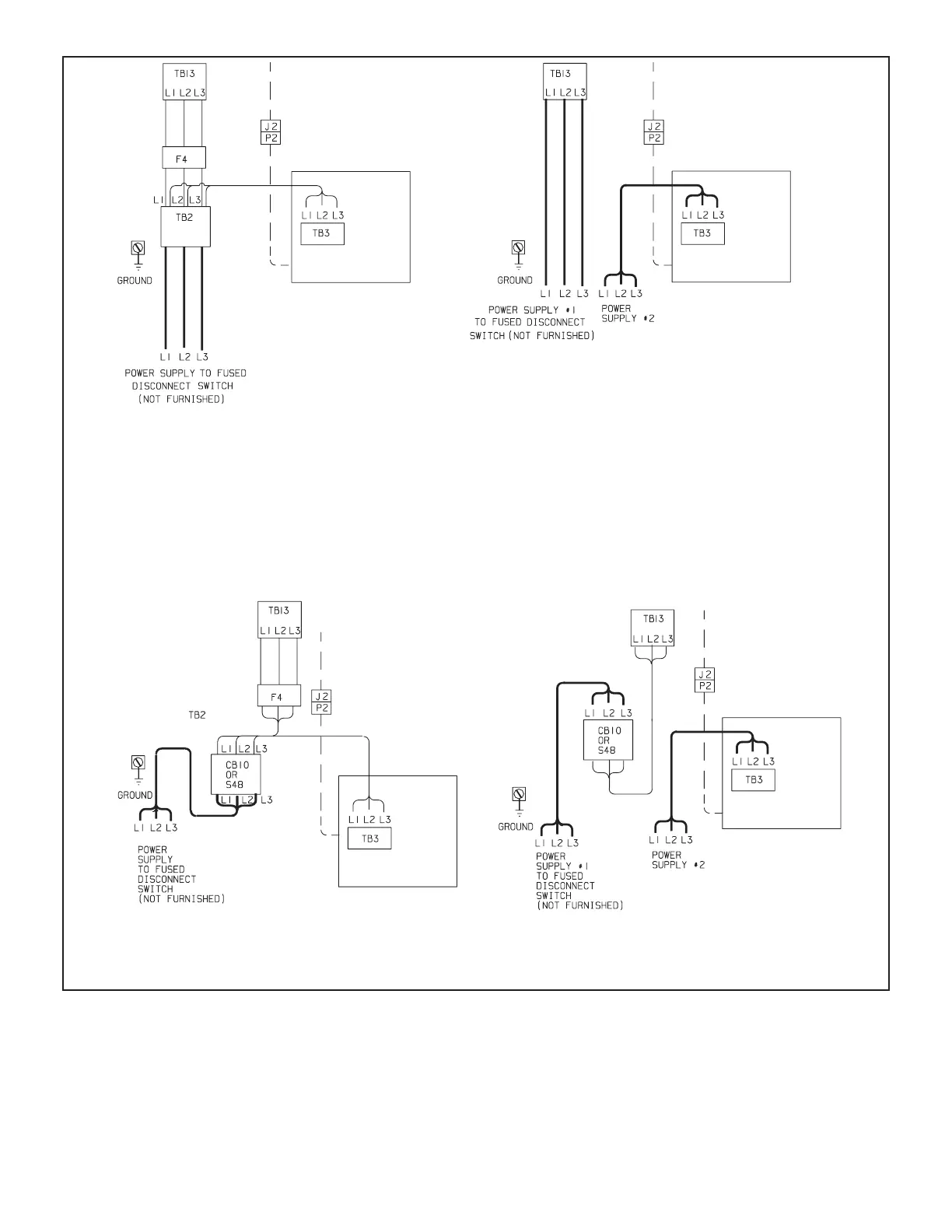 TB13
L1 L2 L3
J2
P2
F4
L1 L2 L3
TB2
L1 L2 L3
TB3
GROUND
L1 L2 L3
POWER SUPPLY TO FUSED DISCONNECT SWITCH (NOT FURNISHED)

TB13
L1 L2 L3
J2
P2
L1 L2 L3
TB3
GROUND
L1 L2 L3
POWER SUPPLY #1 TO FUSED DISCONNECT SWITCH (NOT FURNISHED)
L1 L2 L3
POWER SUPPLY #2

TB13
L1 L2 L3
F4
J2
P2
TB2
L1 L2 L3
CB10 OR S48
L1 L2 L3
GROUND
L1 L2 L3
POWER SUPPLY TO FUSED DISCONNECT SWITCH (NOT FURNISHED)
L1 L2 L3
TB3

TB13
L1 L2 L3
J2
P2
L1 L2 L3
CB10 OR S48
L1 L2 L3
TB3
GROUND
L1 L2 L3
POWER SUPPLY #1 TO FUSED DISCONNECT SWITCH (NOT FURNISHED)
L1 L2 L3
POWER SUPPLY #2