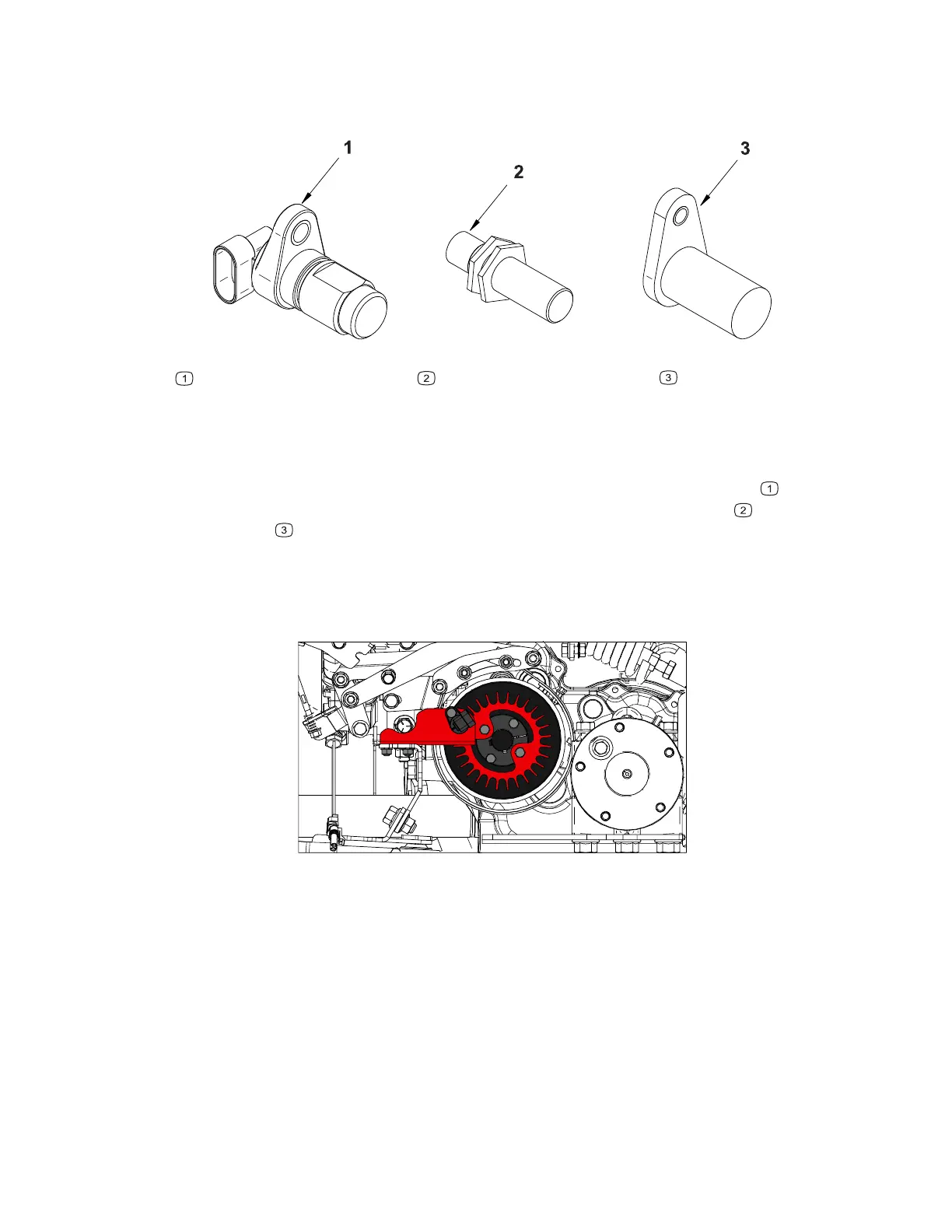 1

2

3

1

2

3

1

2

3