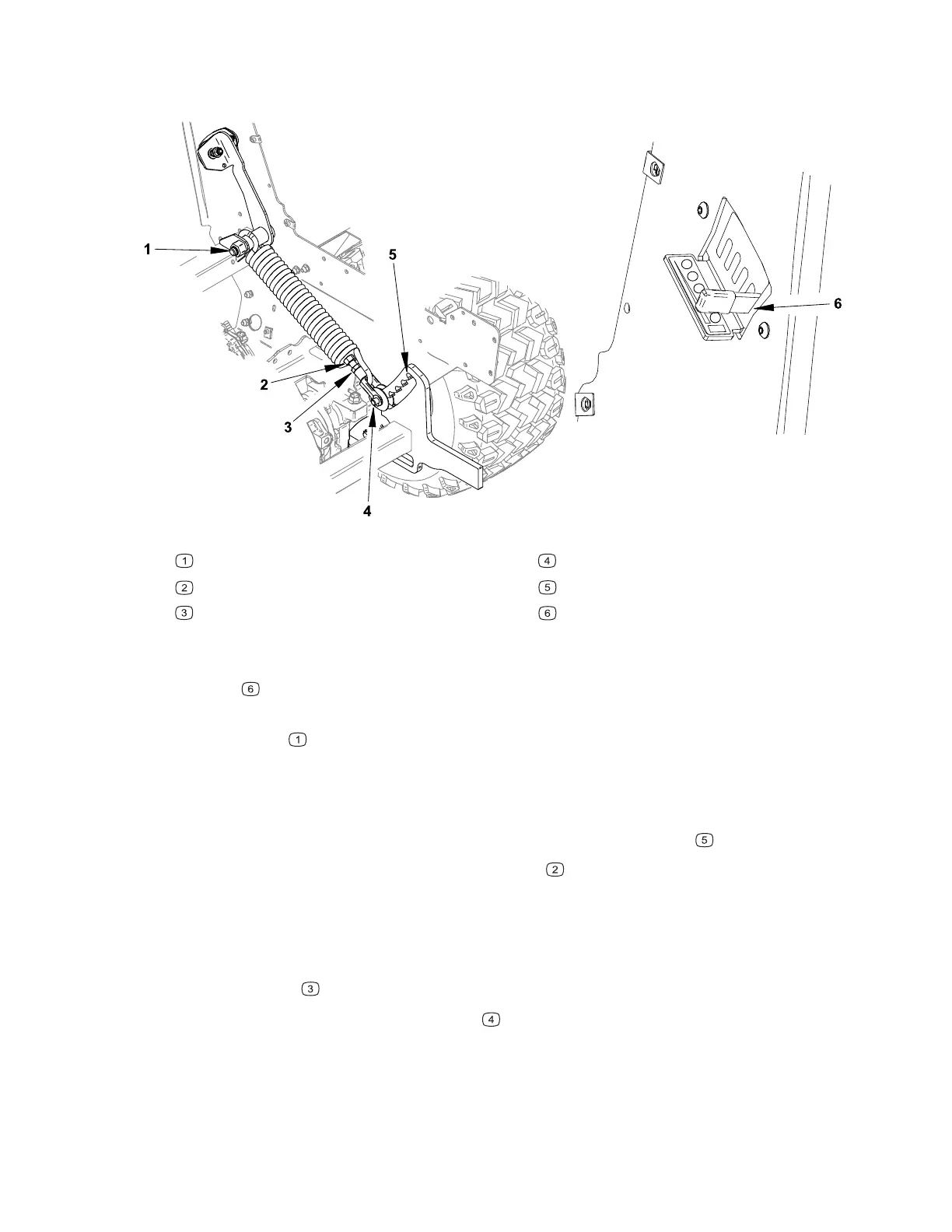 1
5
6
2
3
4

1
2
3
4
5
6

6

1

5
2

3
4