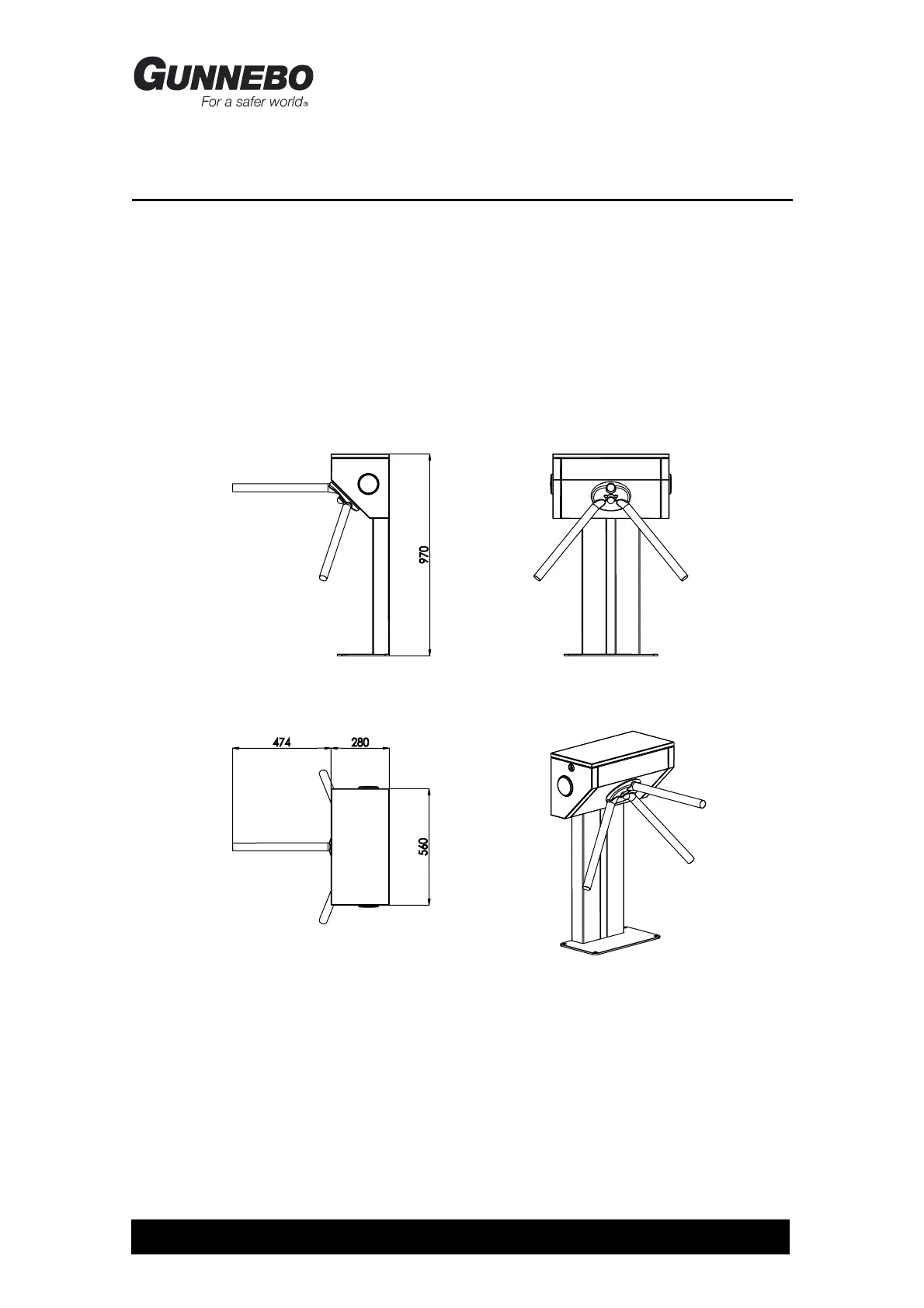 GUNNEBO
For a safer world®

970

474 280

560