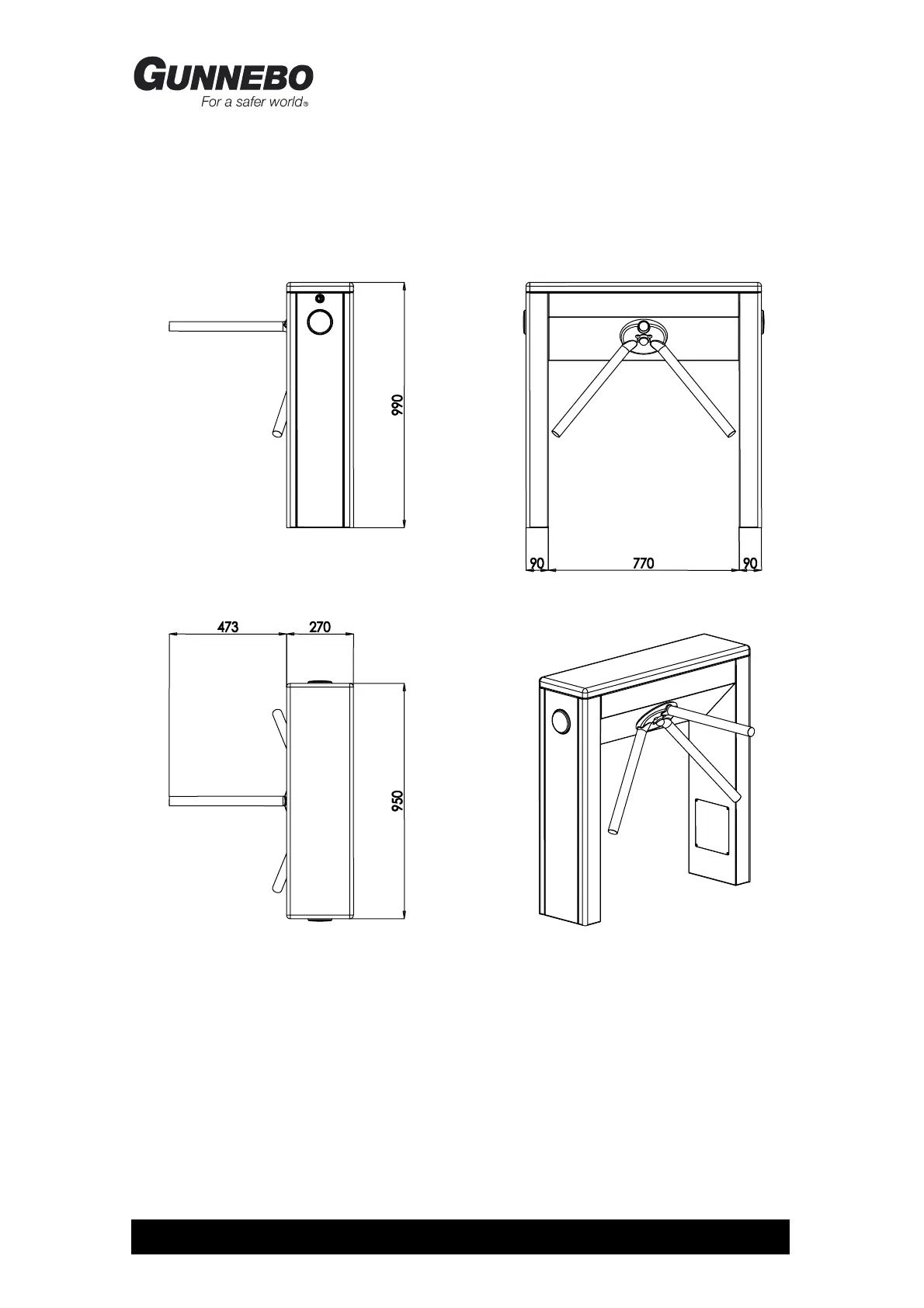 GUNNEBO
For a safer world®

990

90 770 90

473 270

950