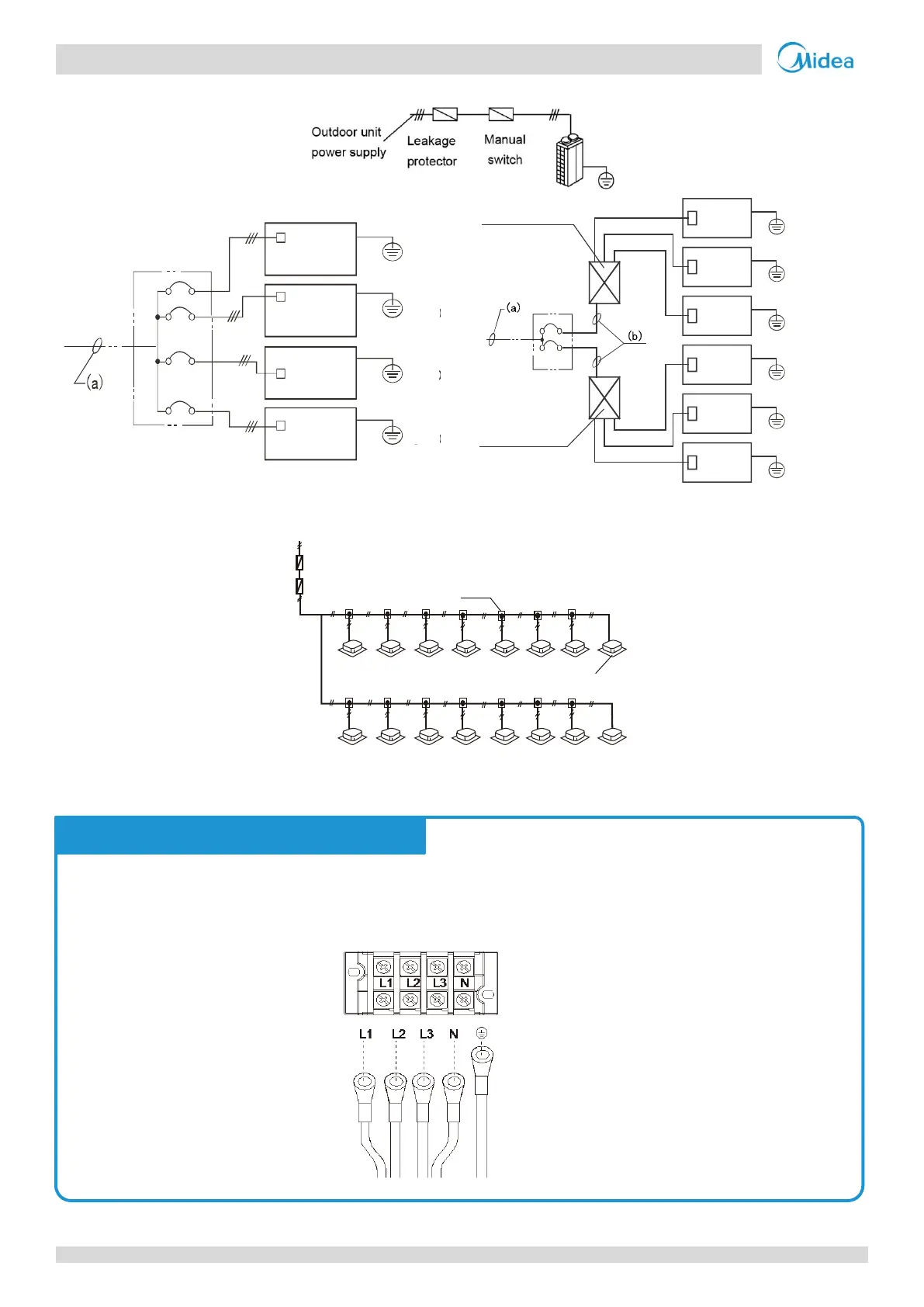 Midea

Outdoor unit power supply

Leakage protector

Manual switch

(a)

(a)

(b)

L1 L2 L3 N

L1 L2 L3 N