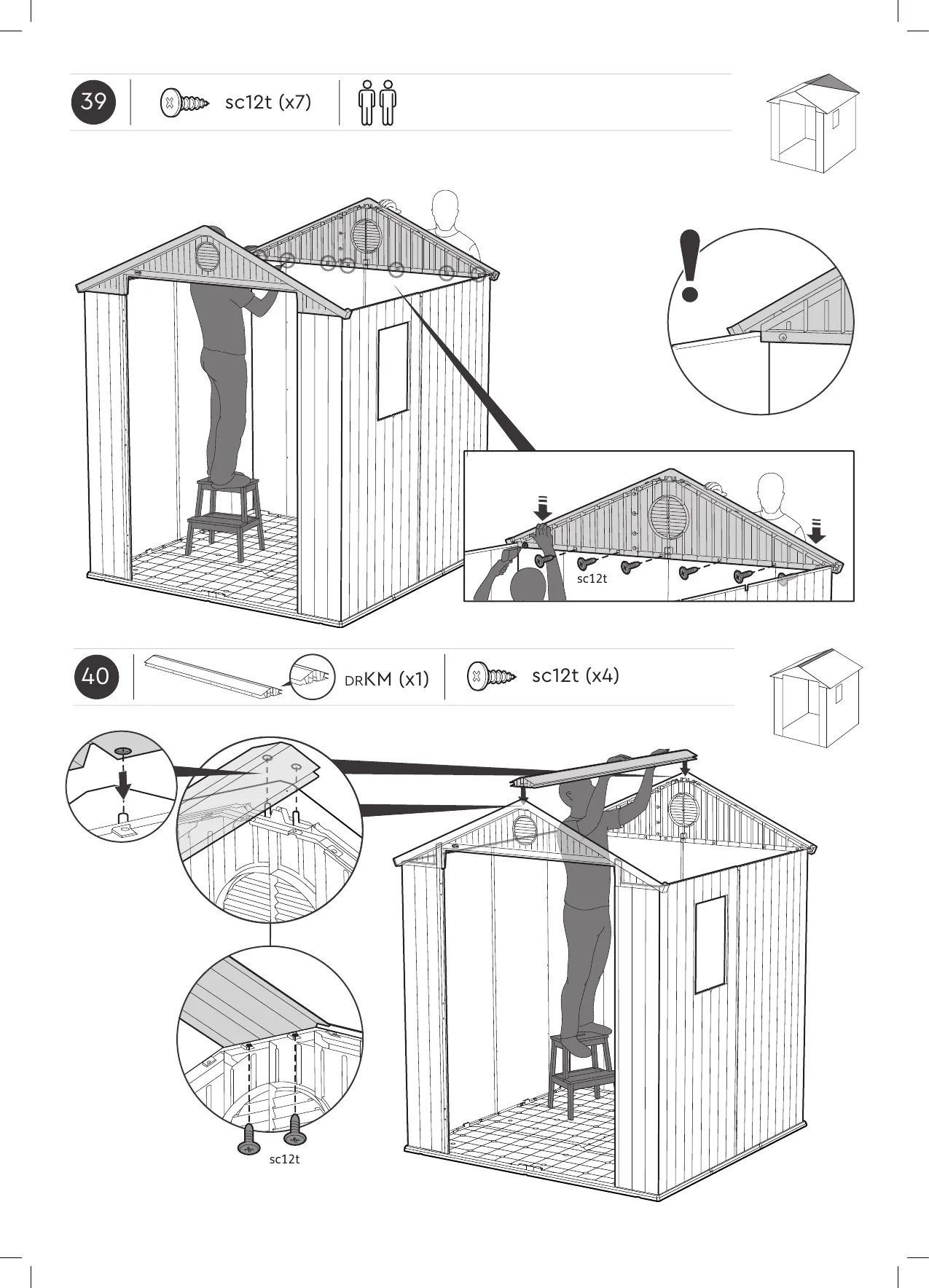 39

sc12t (x7)

!

sc12t

40

DRKM (x1)

sc12t (x4)

sc12t