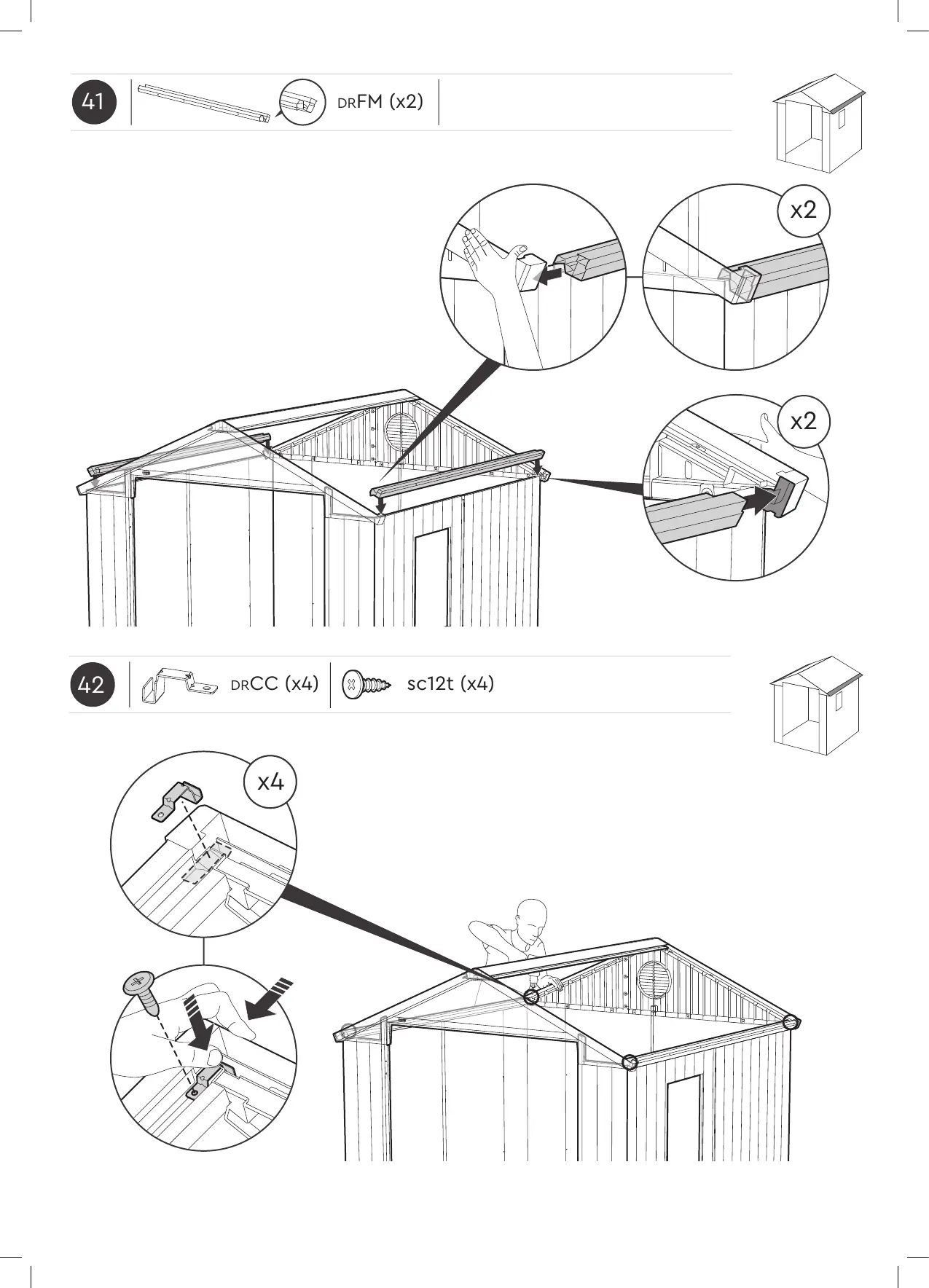 41

DRFM (x2)

x2

x2

42

DRCC (x4)

sc12t (x4)

x4