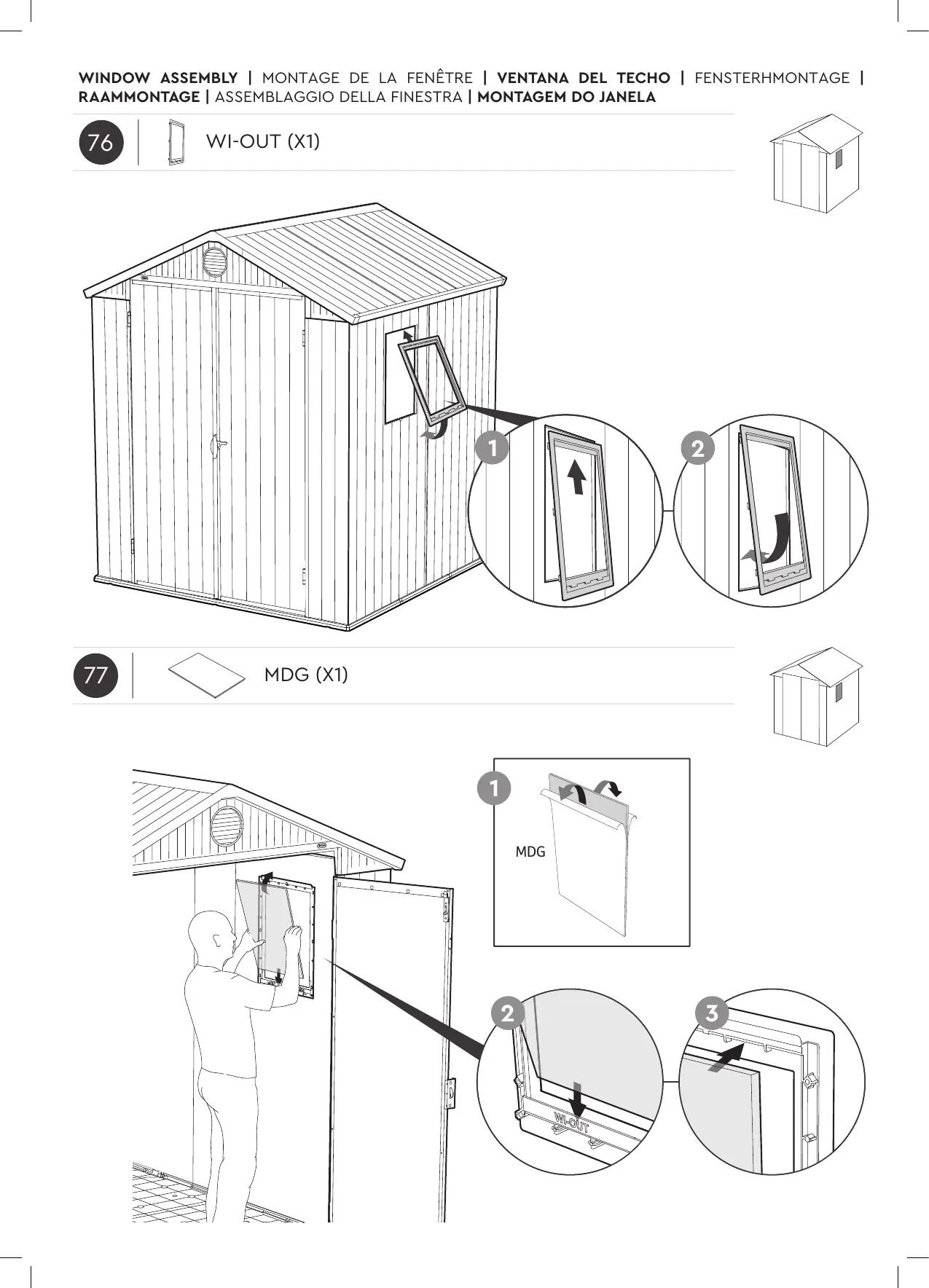 WINDOW ASSEMBLY | MONTAGE DE LA FENÊTRE | VENTANA DEL TECHO | FENSTERHMONTAGE | RAAMMONTAGE | ASSEMBLAGGIO DELLA FINESTRA | MONTAGEM DO JANELA

76

WI-OUT (X1)

1

2

77

MDG (X1)

1

MDG

2

WI-OUT

3