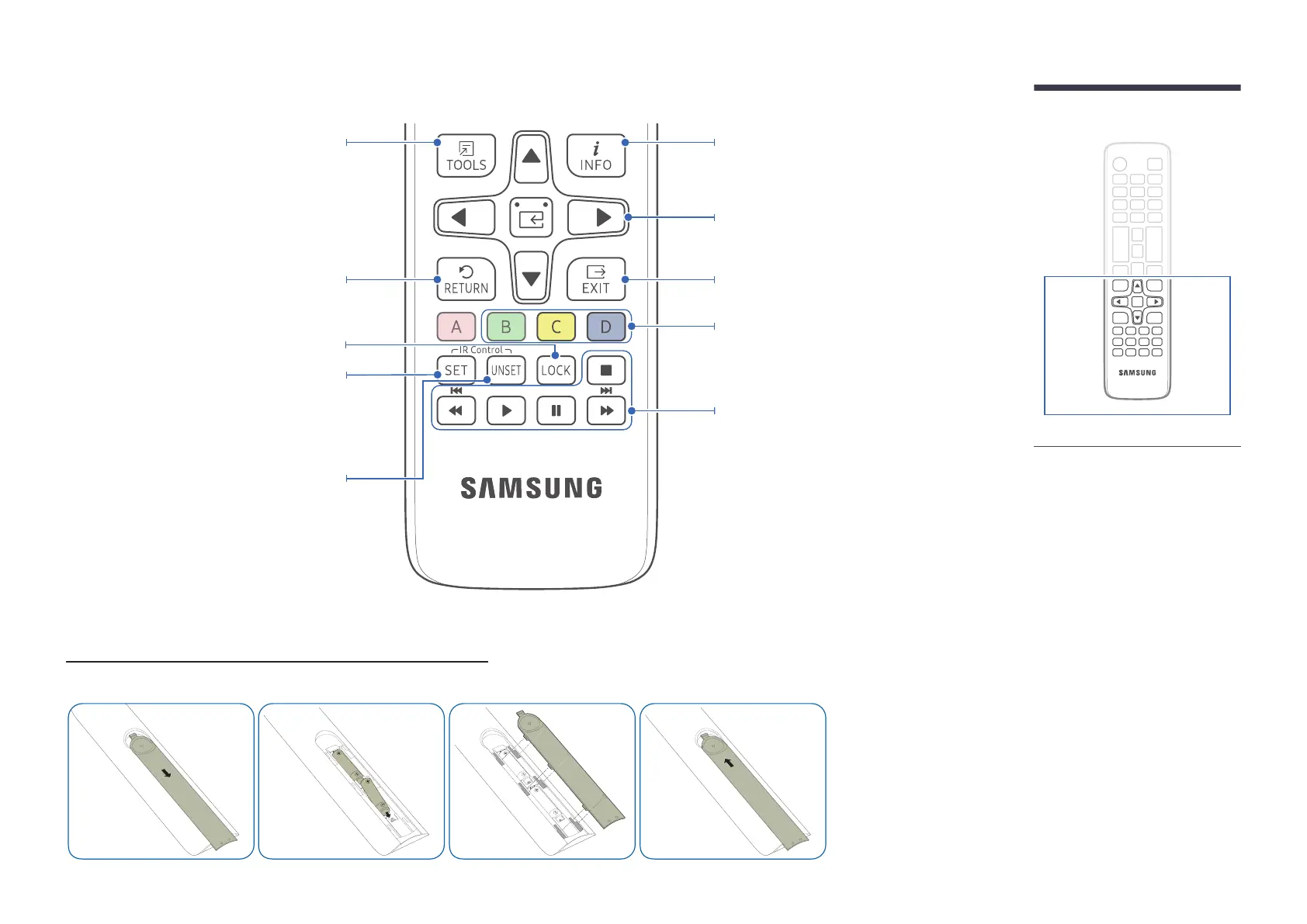 TOOLS

INFO

RETURN

EXIT

A B C D

IR Control

SET UNSET LOCK

SAMSUNG

SAMSUNG