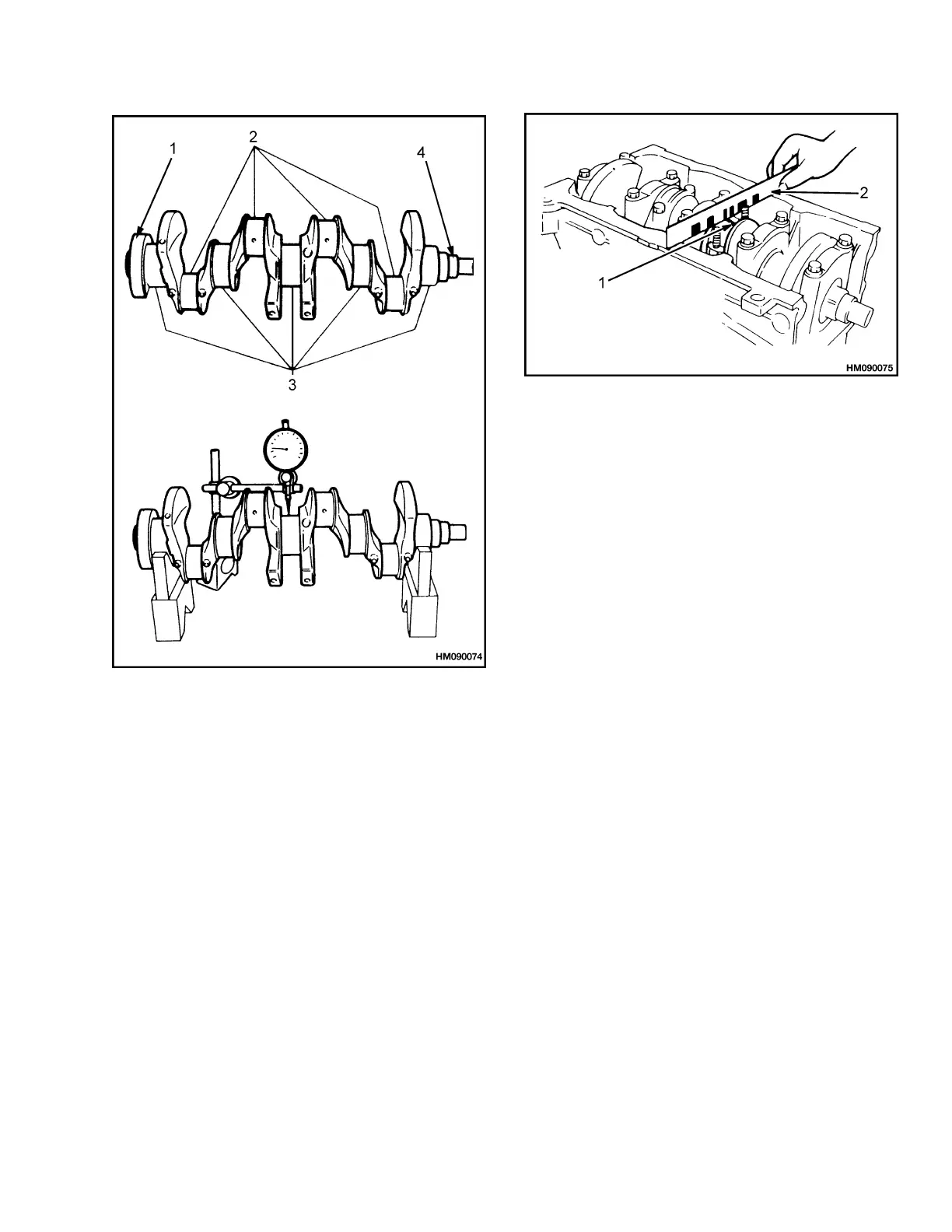 1
2
4
3
HM090074

2
1
HM090075