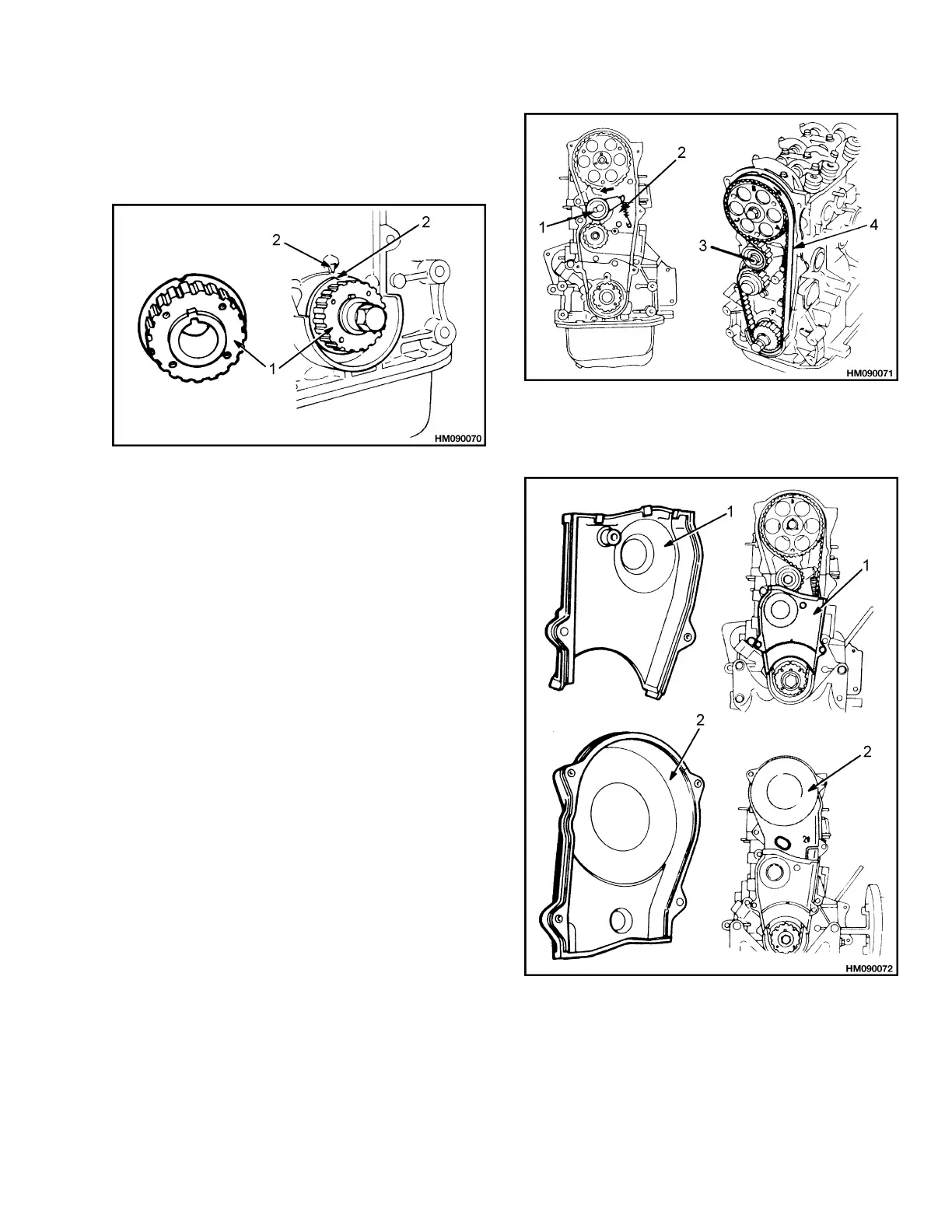 2
2
1
HM090070

2
1
3
4
HM090071

1
1
2
2
HM090072