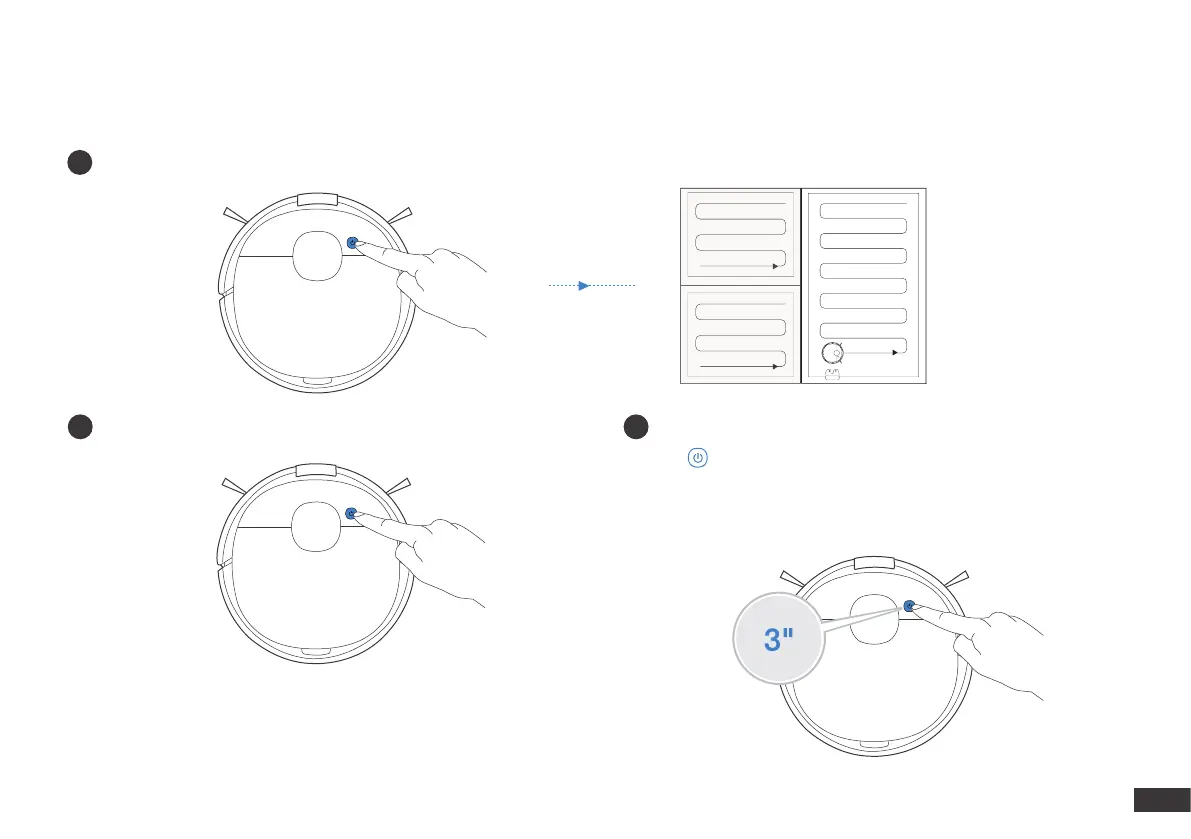 3"