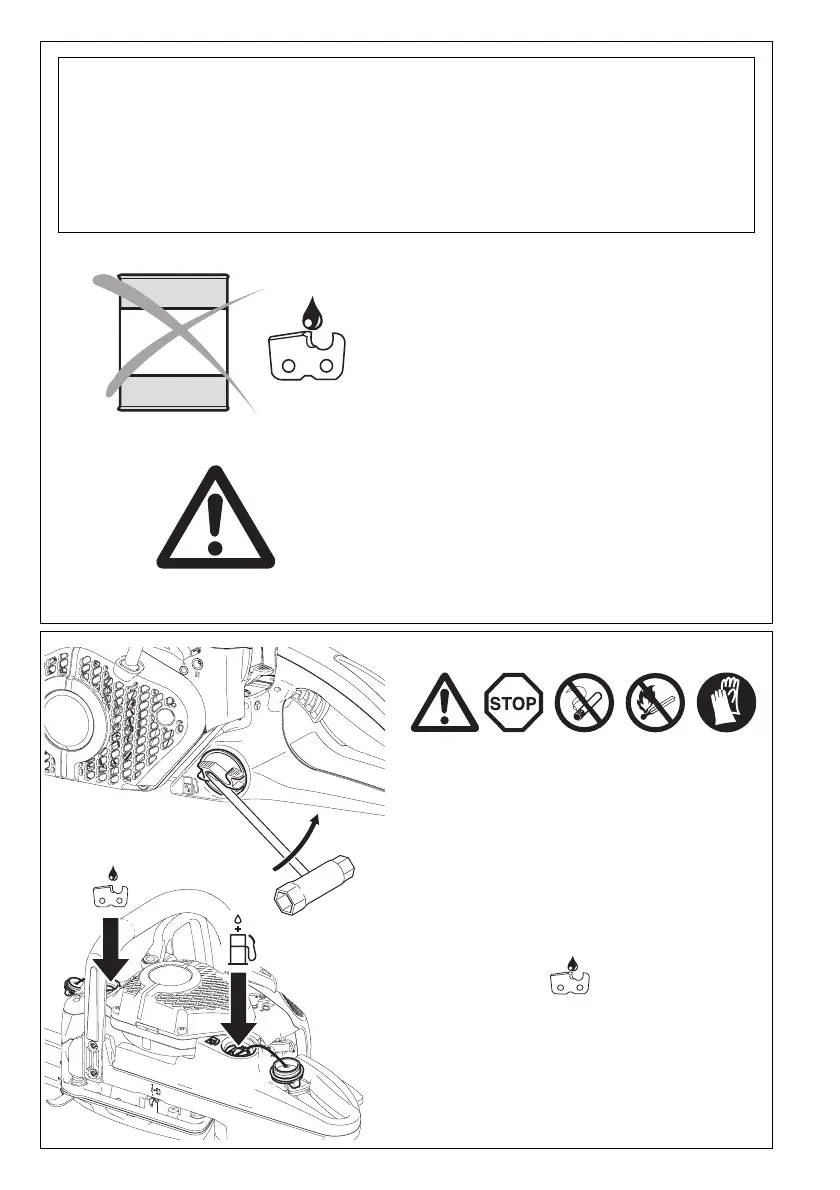 STOP