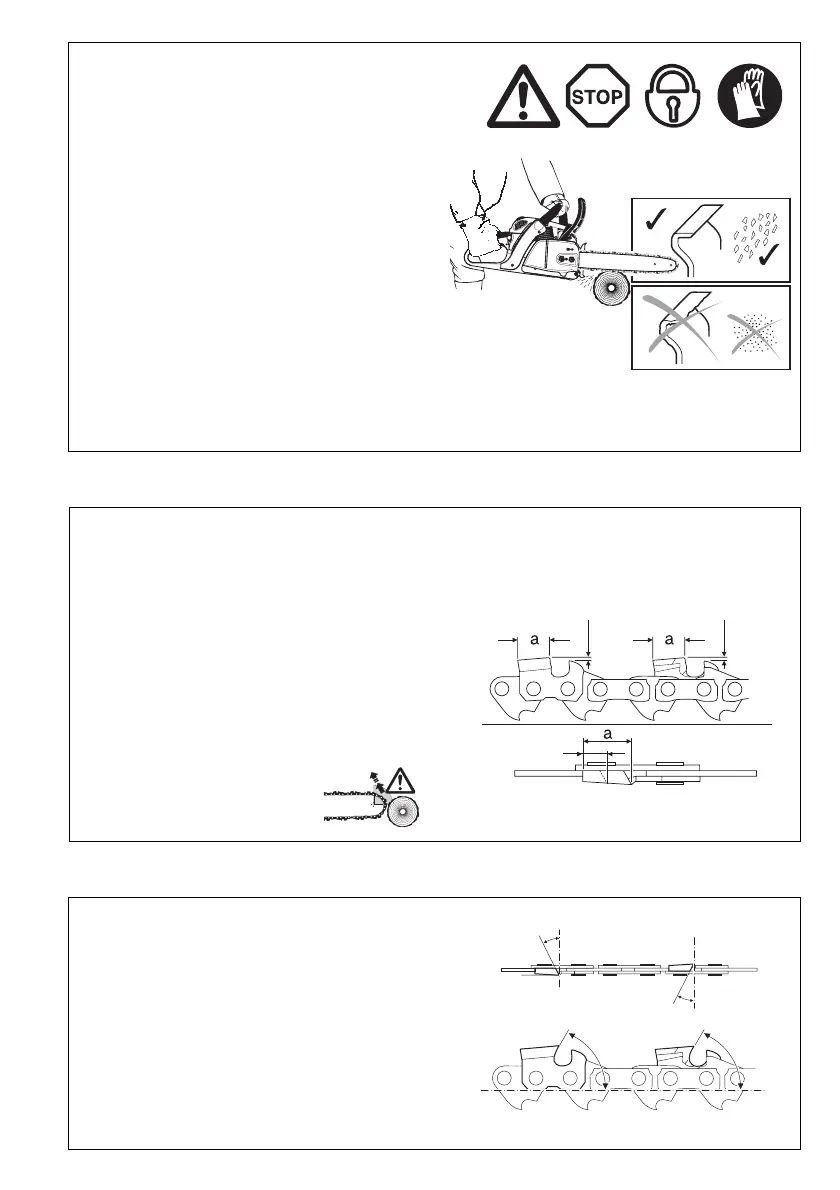 STOP

a

a

a