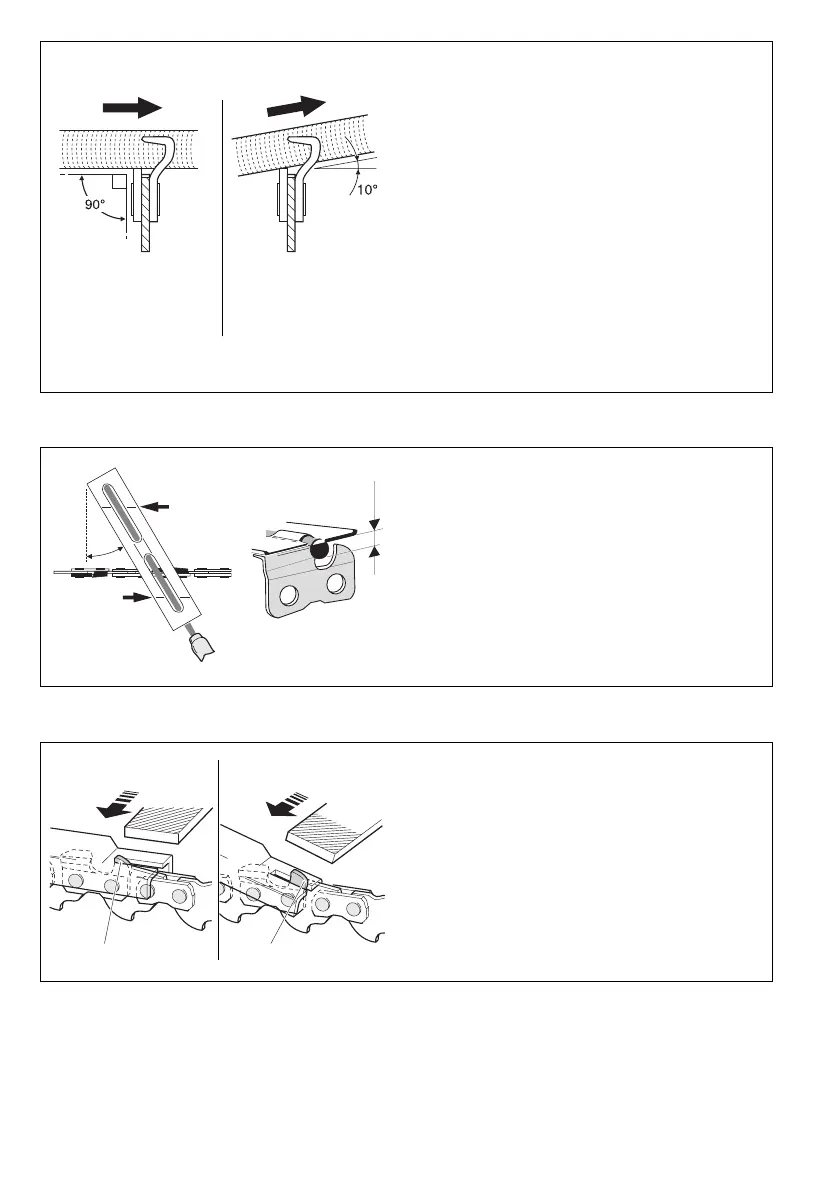 90°

10°