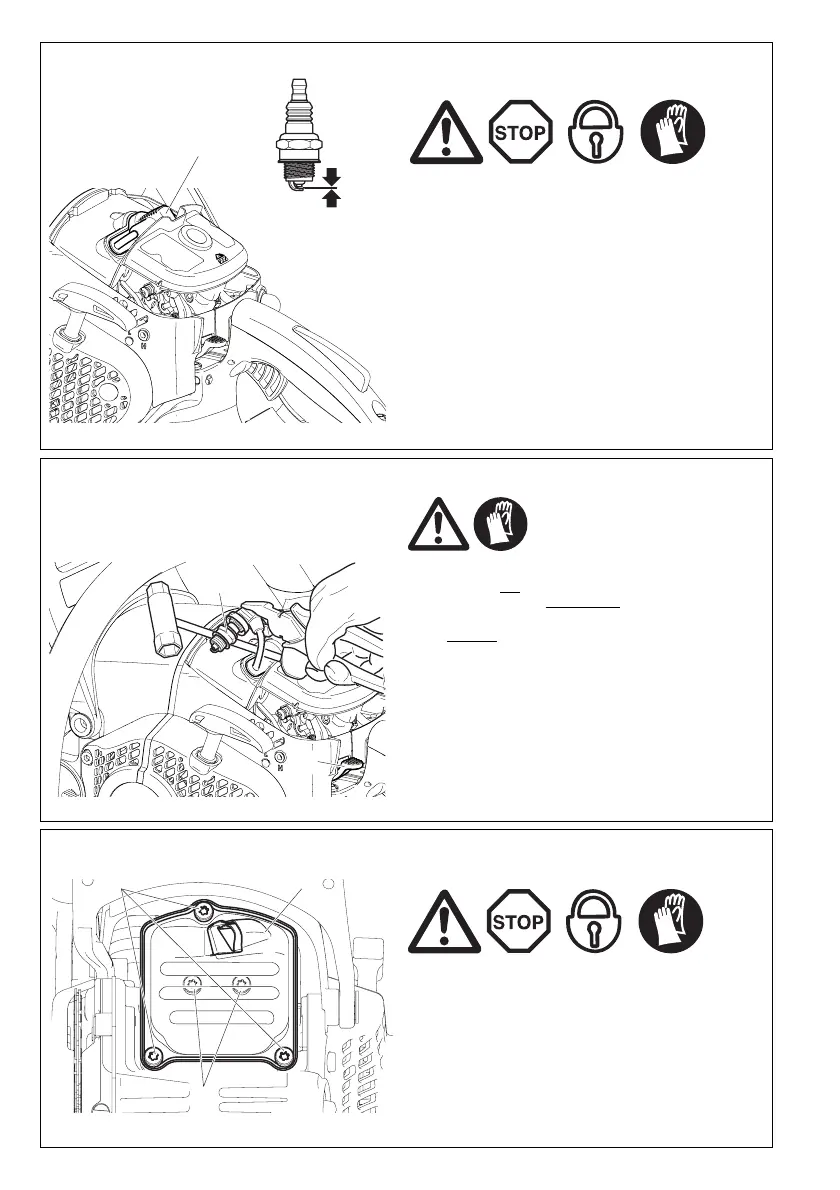 STOP

STOP