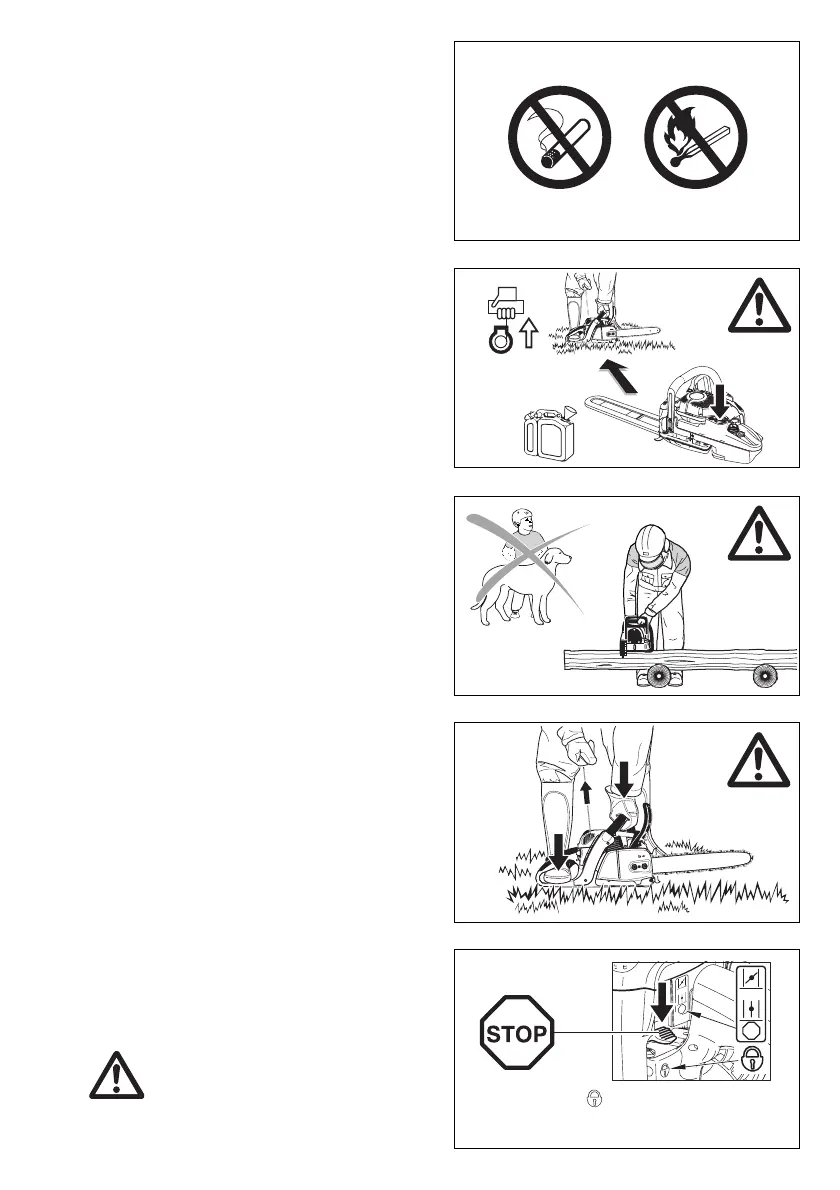 STOP