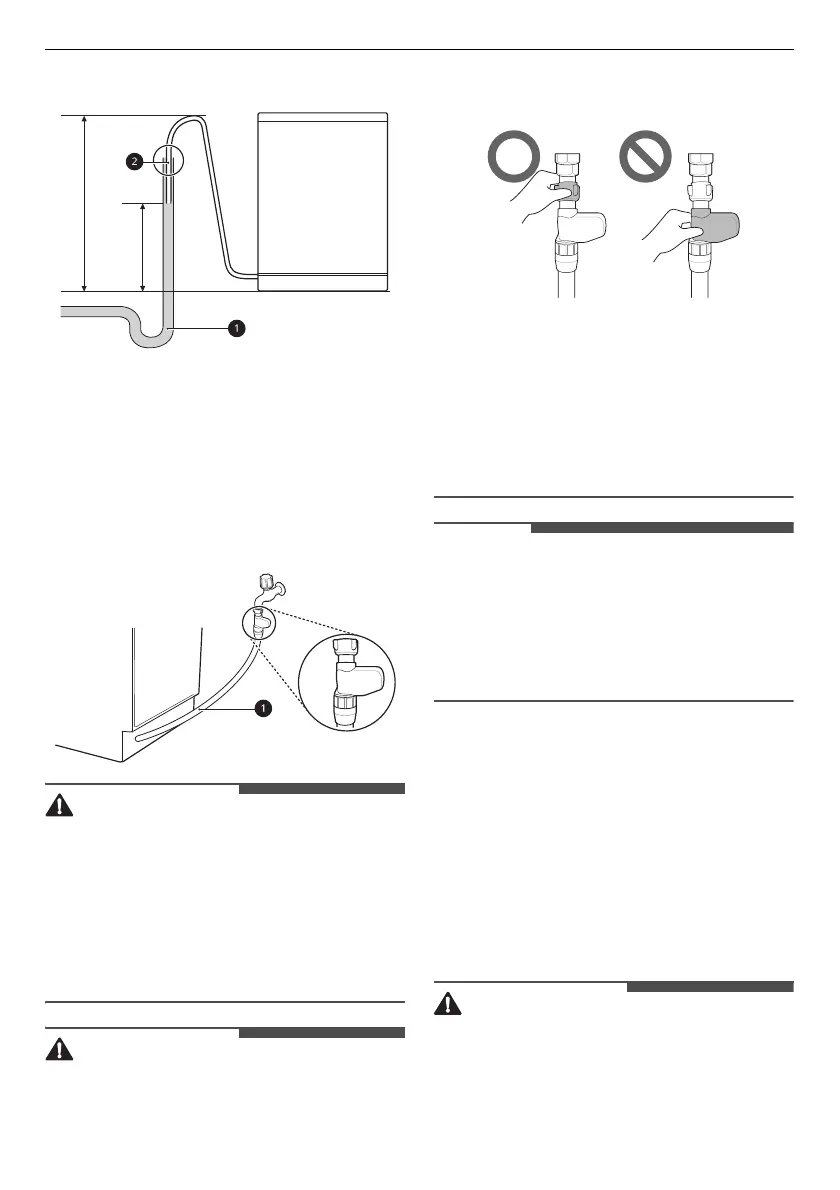 2

1

1