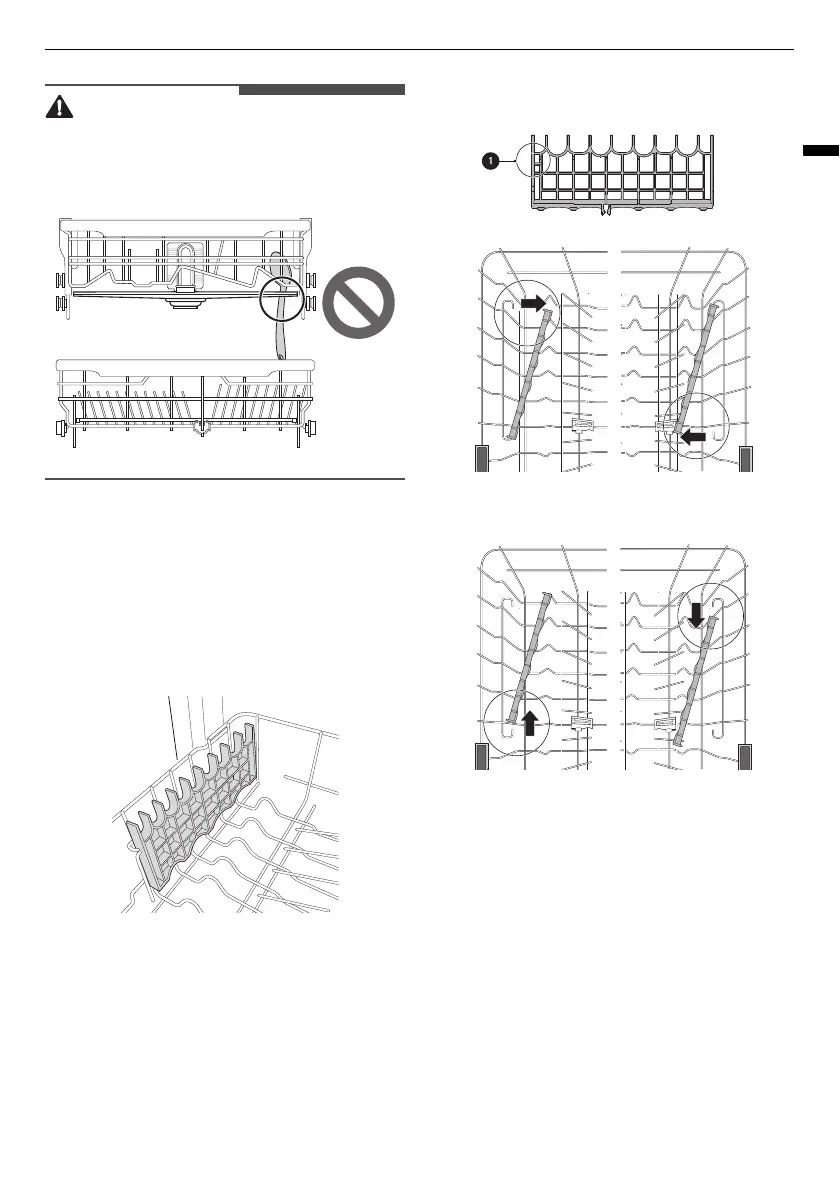 1