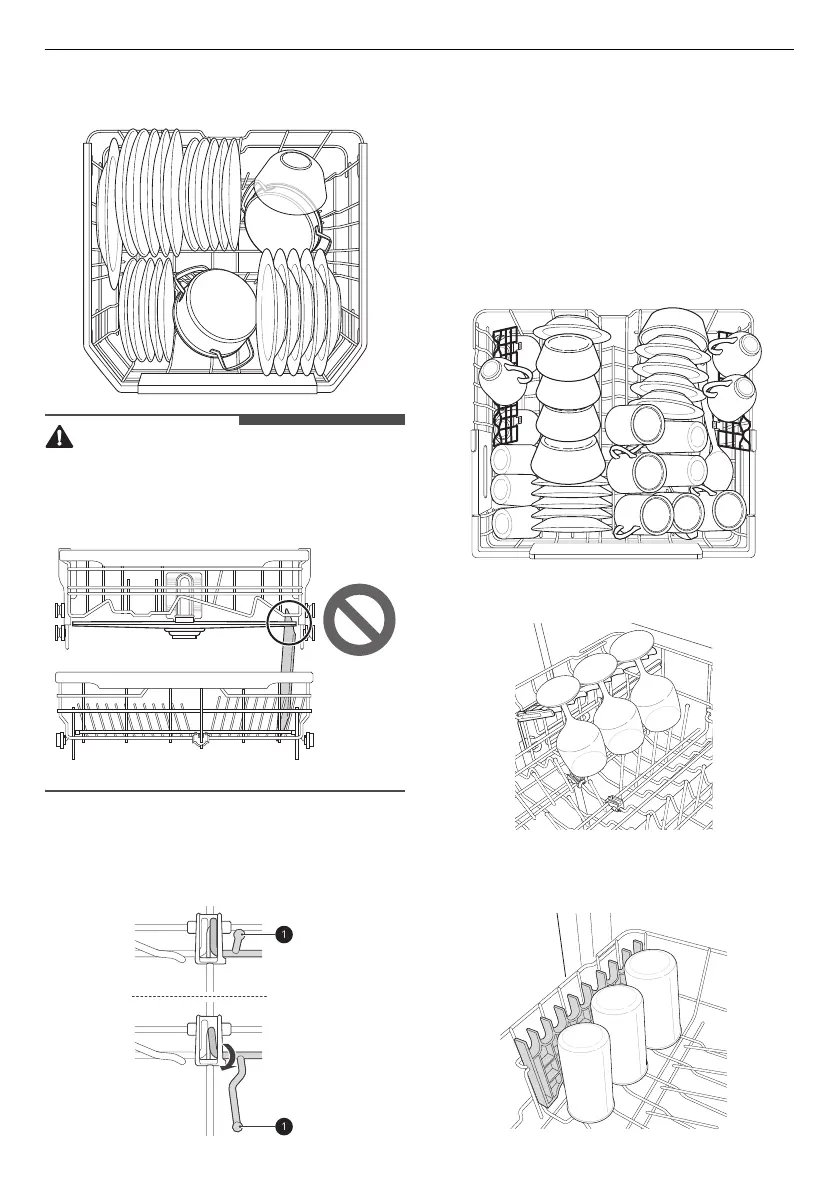 1
1