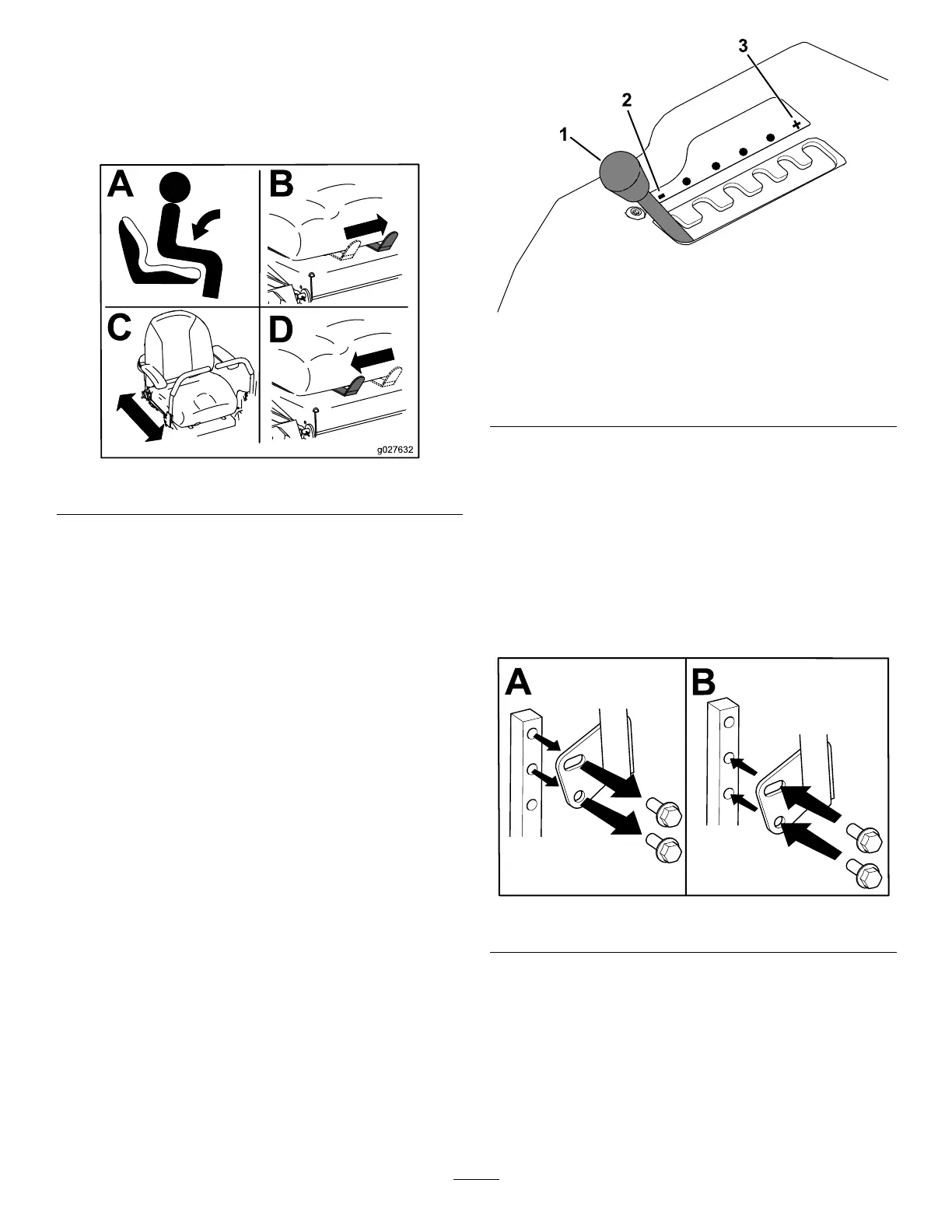 A

B

C

D

g027632

1

2

3

+

A

B