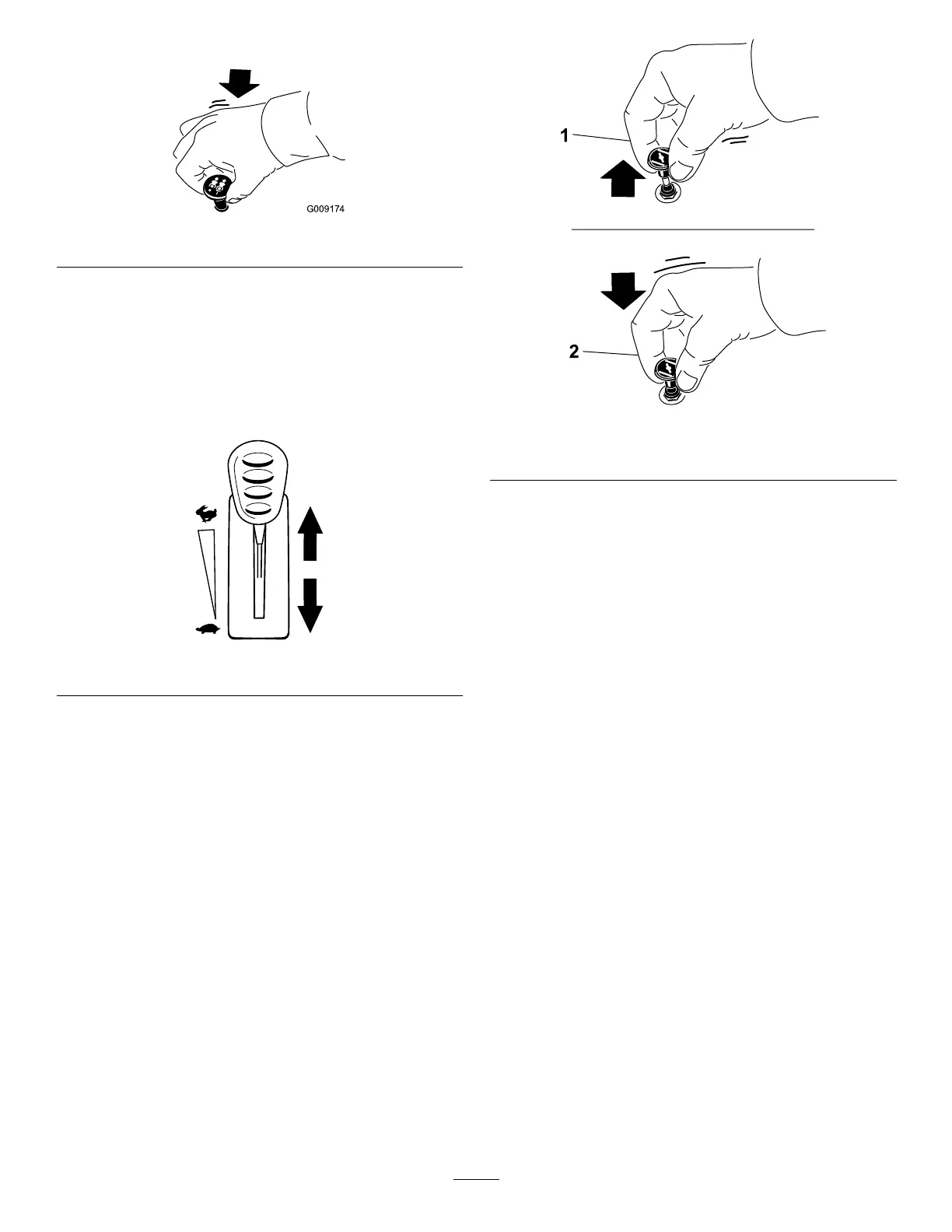 G009174

1

2