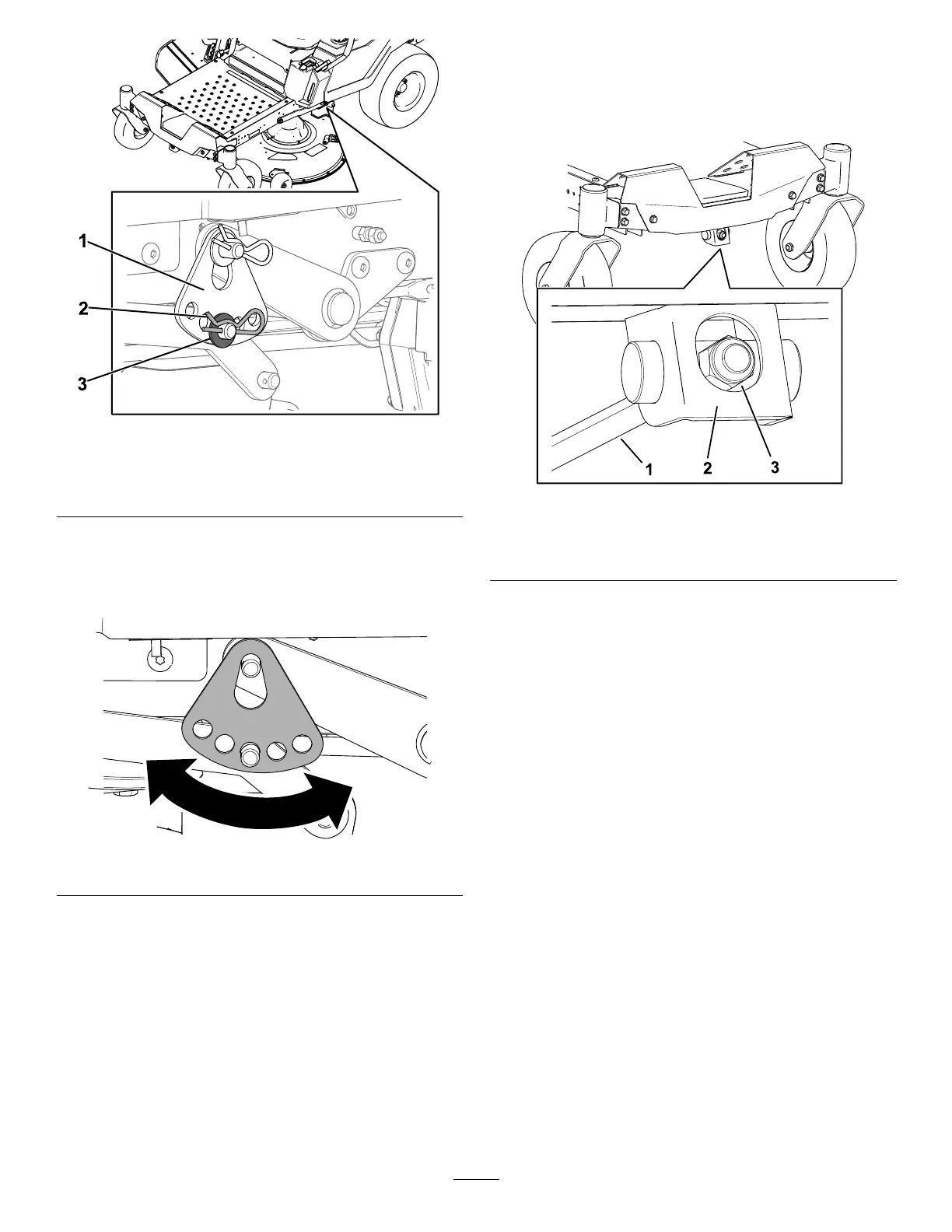 1
2
3

1 2 3