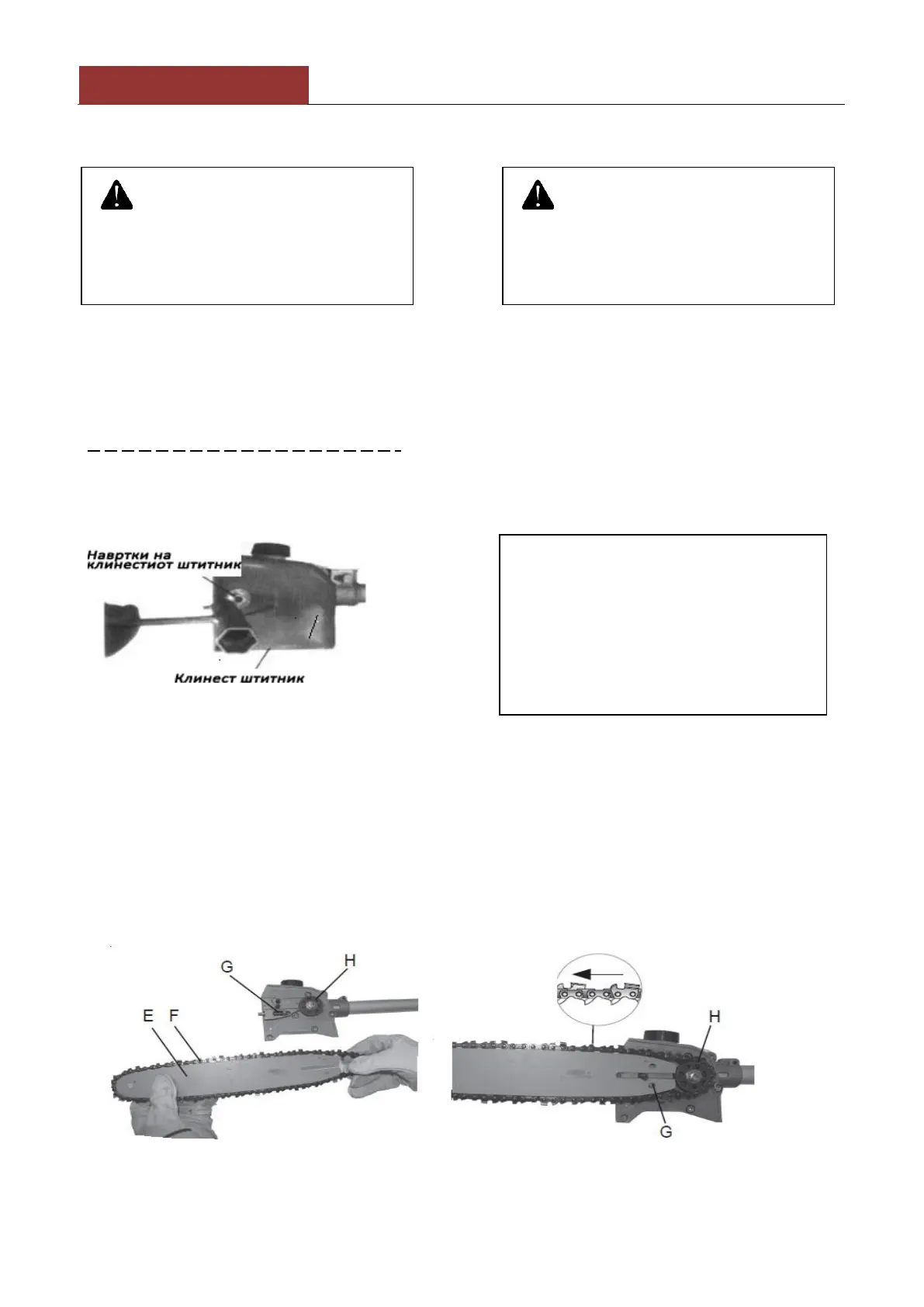 Навртки на клинестиот штитник

Клинест штитник

G

H

E F

H

G