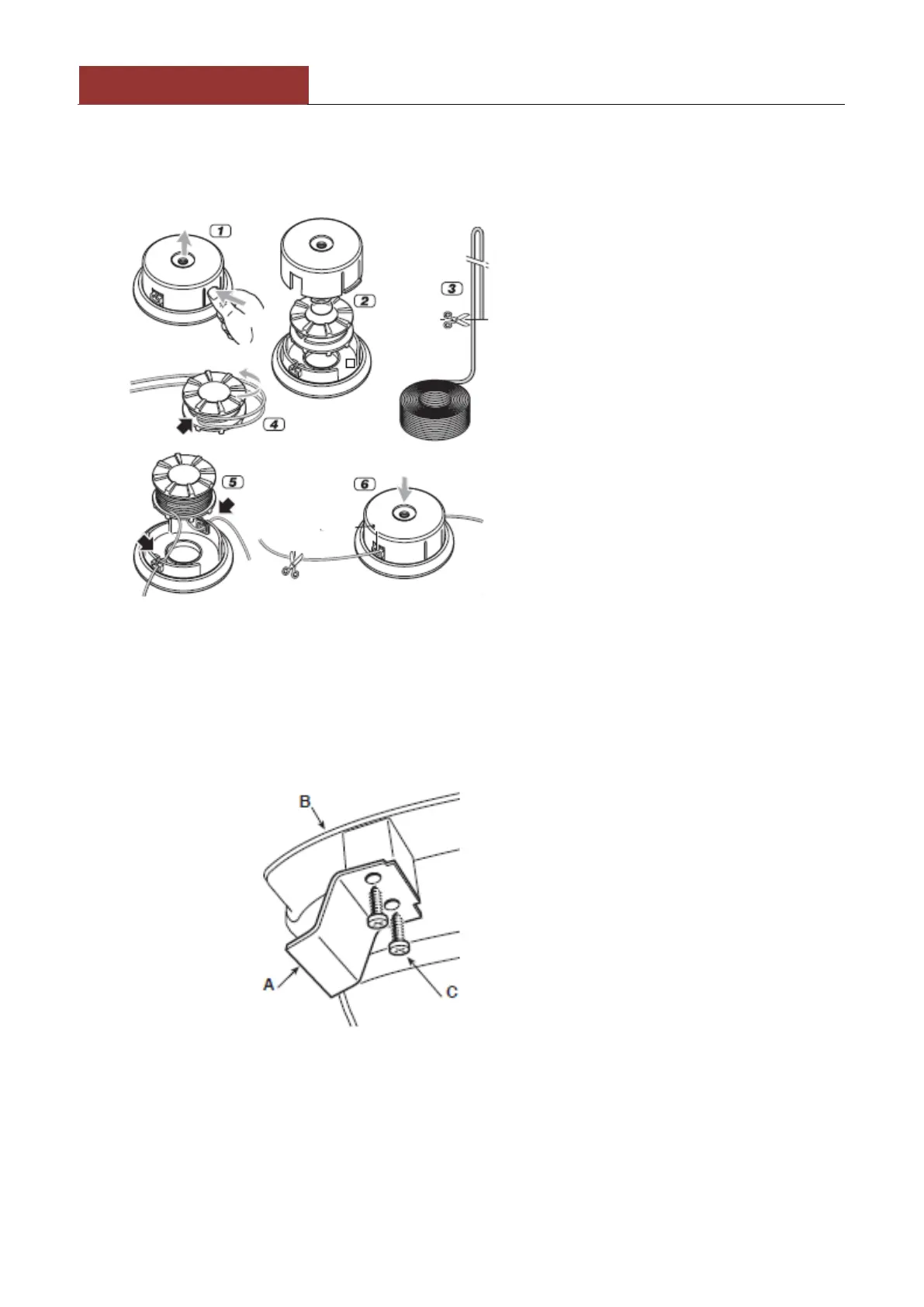 1

2

3

4

5

6

B

A

C