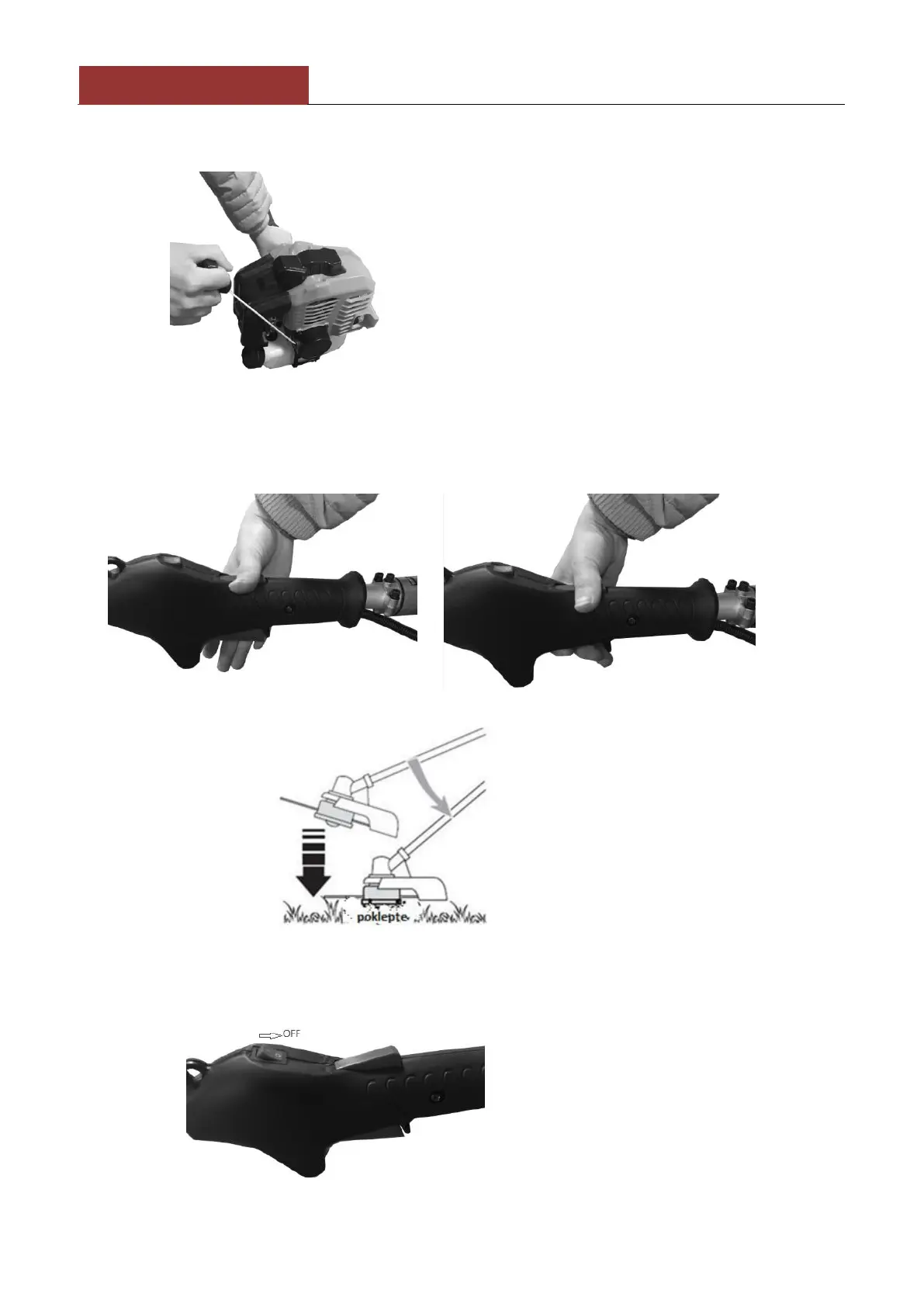 poklepte

OFF