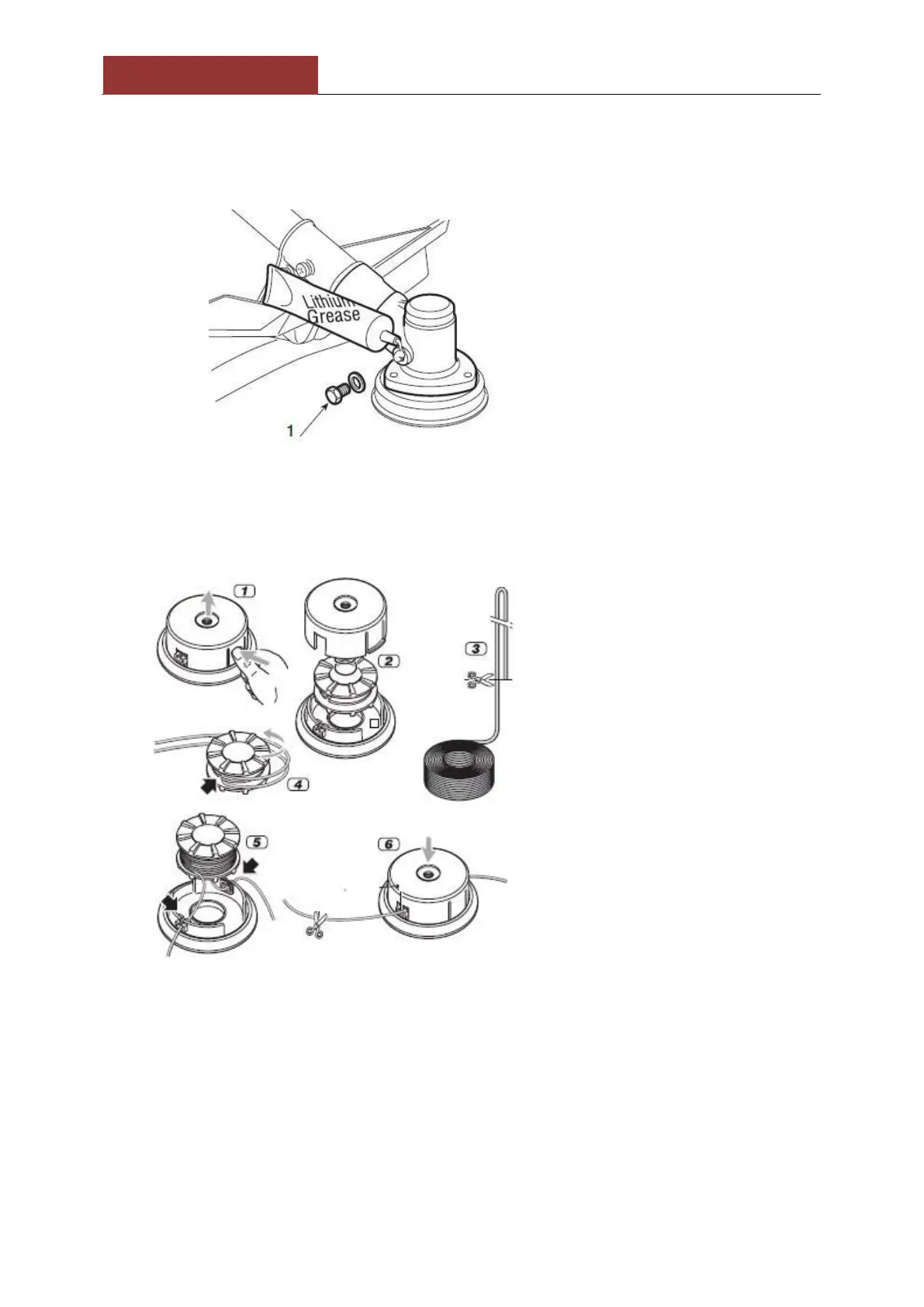 Lithium Grease

1

1

2

3

4

5

6