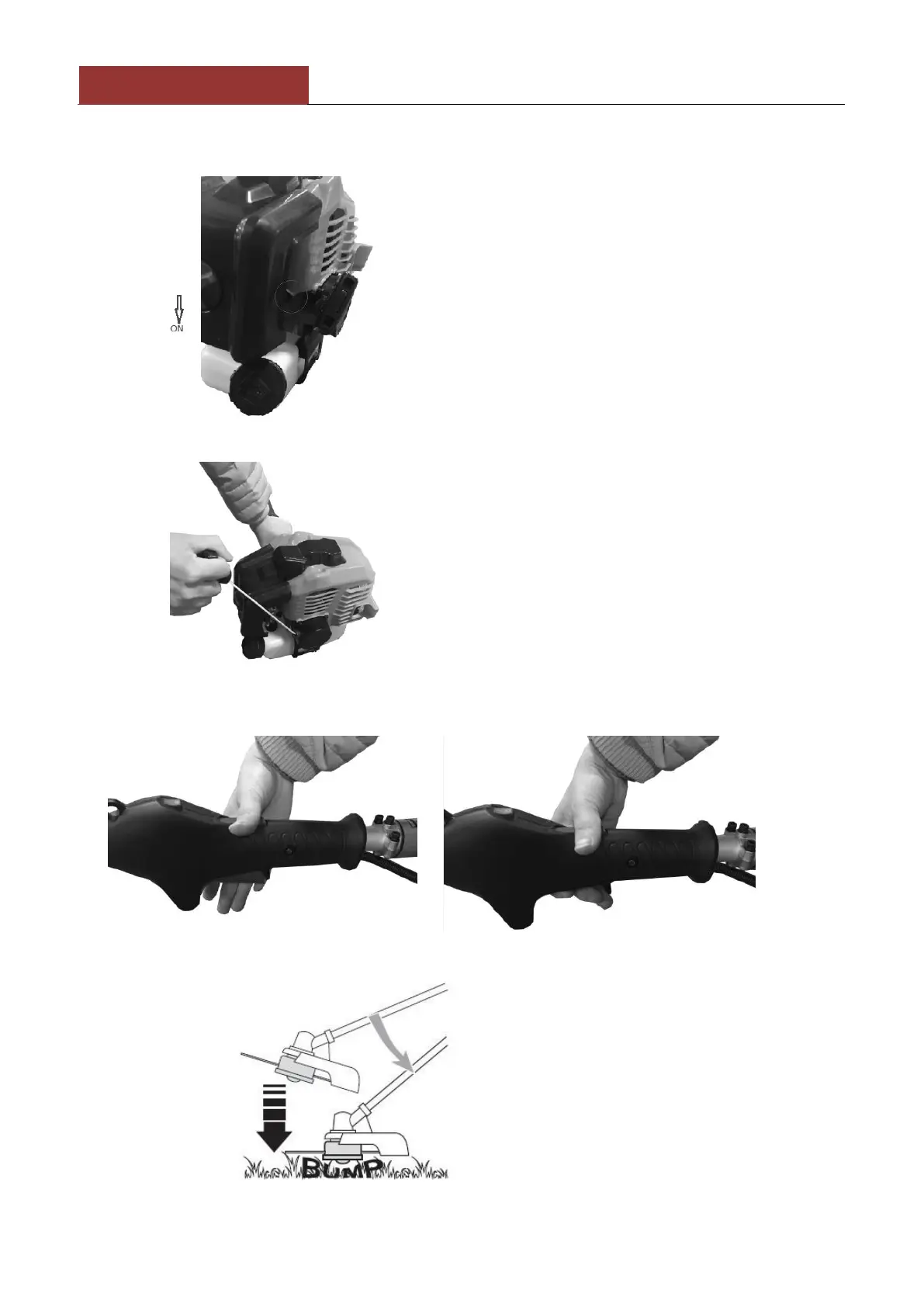 ON

BUMP